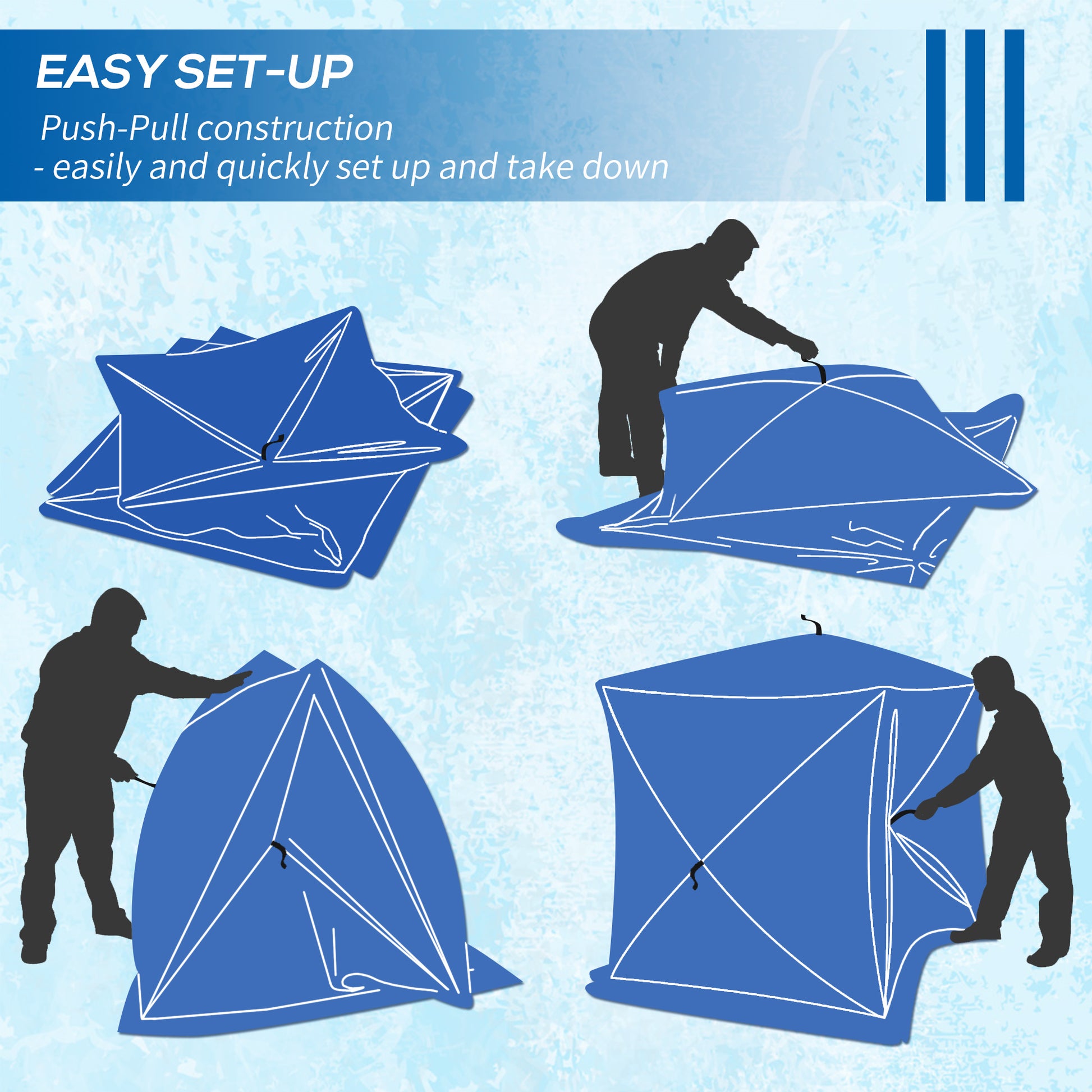 EASY SET-UP

Push-Pull construction
- easily and quickly set up and take down