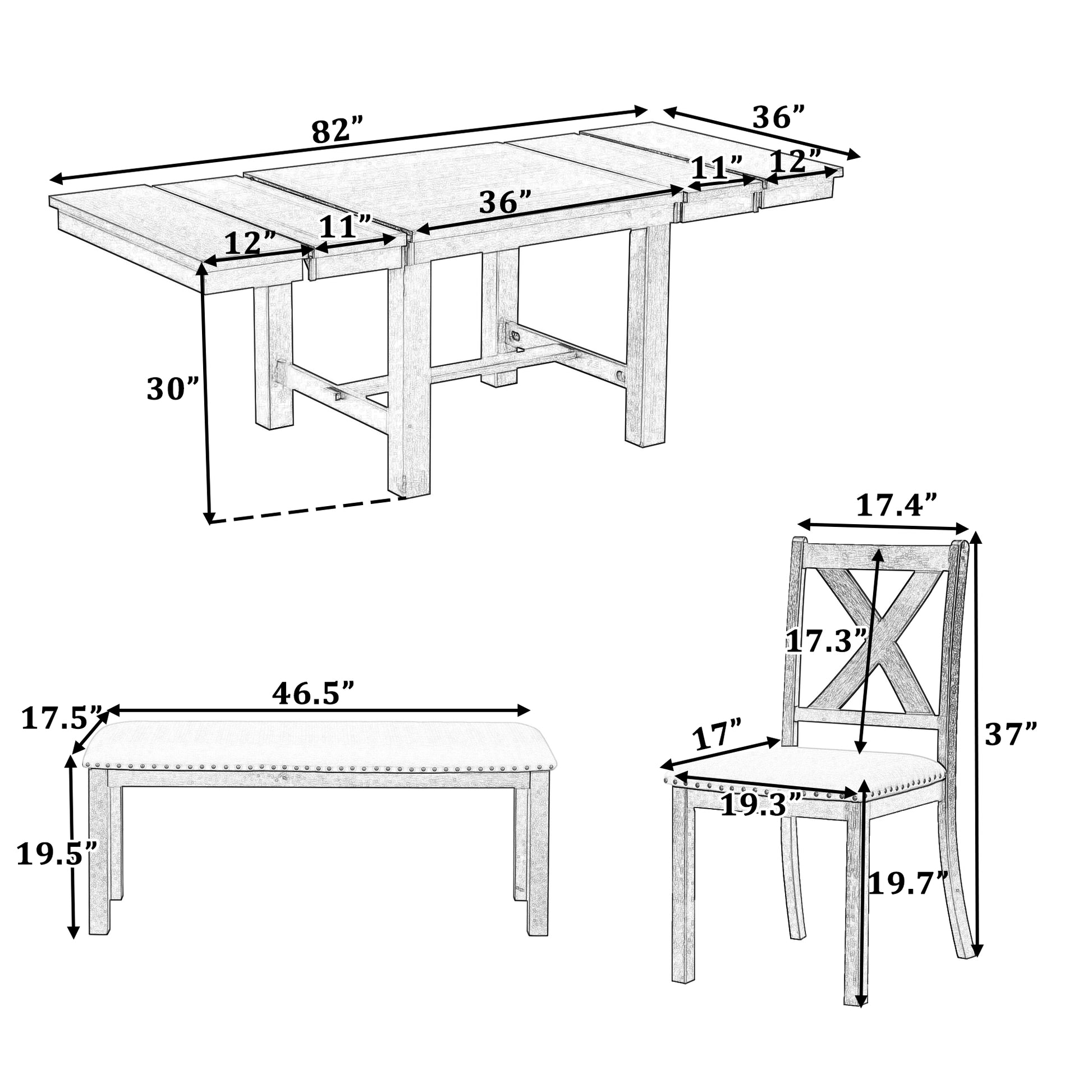 82”
36”
11”
12”
36”
11”
12”
30”
17.4”
17.3”
46.5”
17.5”
17”
37”
19.3”
19.5”
19.7”