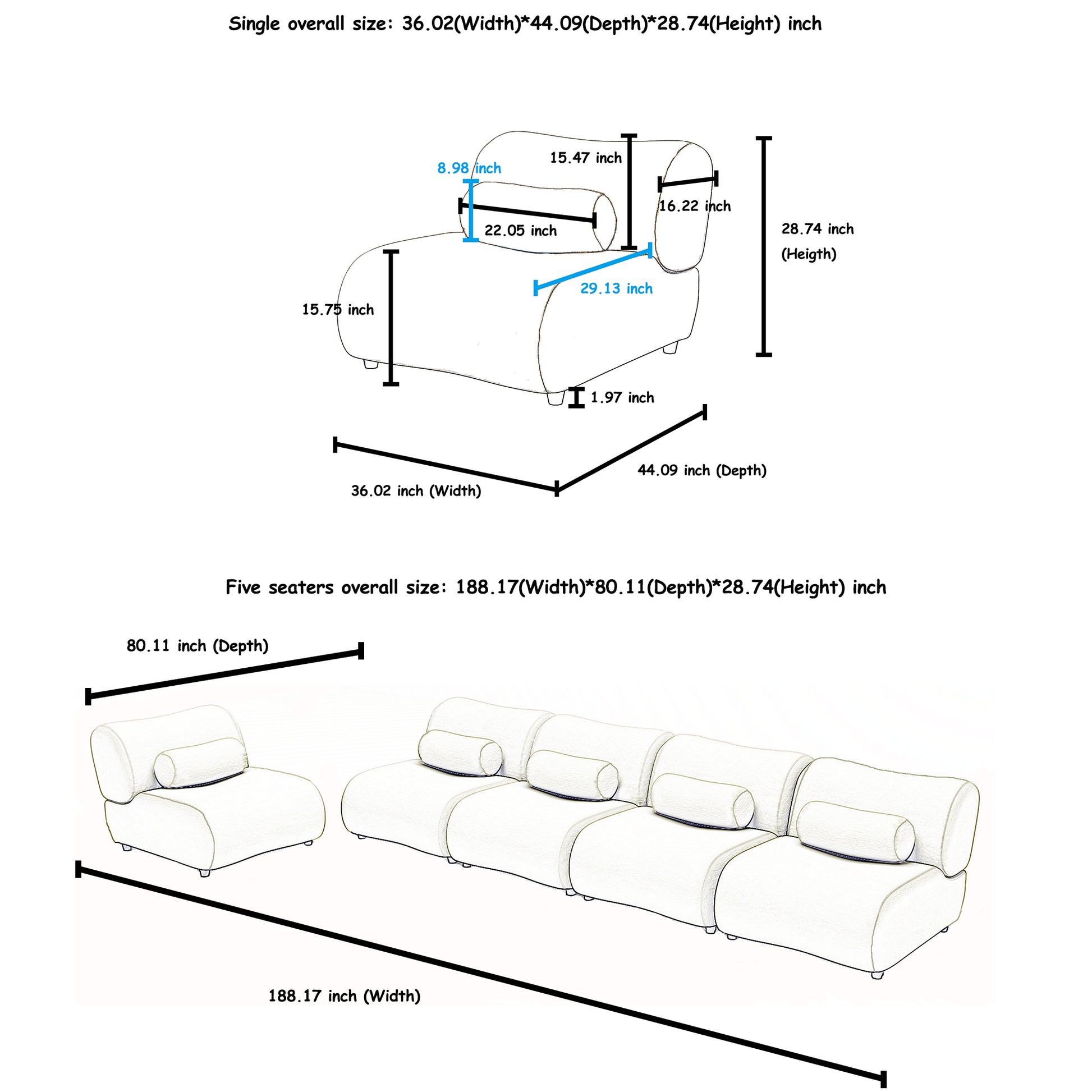 Single overall size: 36.02(Width)*44.09(Depth)*28.74(Height) inch

8.98 inch

15.47 inch

16.22 inch

22.05 inch

28.74 inch (Heigth)

29.13 inch

15.75 inch

1.97 inch

44.09 inch (Depth)

36.02 inch (Width)

Five seaters overall size: 188.17(Width)*80.11(Depth)*28.74(Height) inch

80.11 inch (Depth)

188.17 inch (Width)