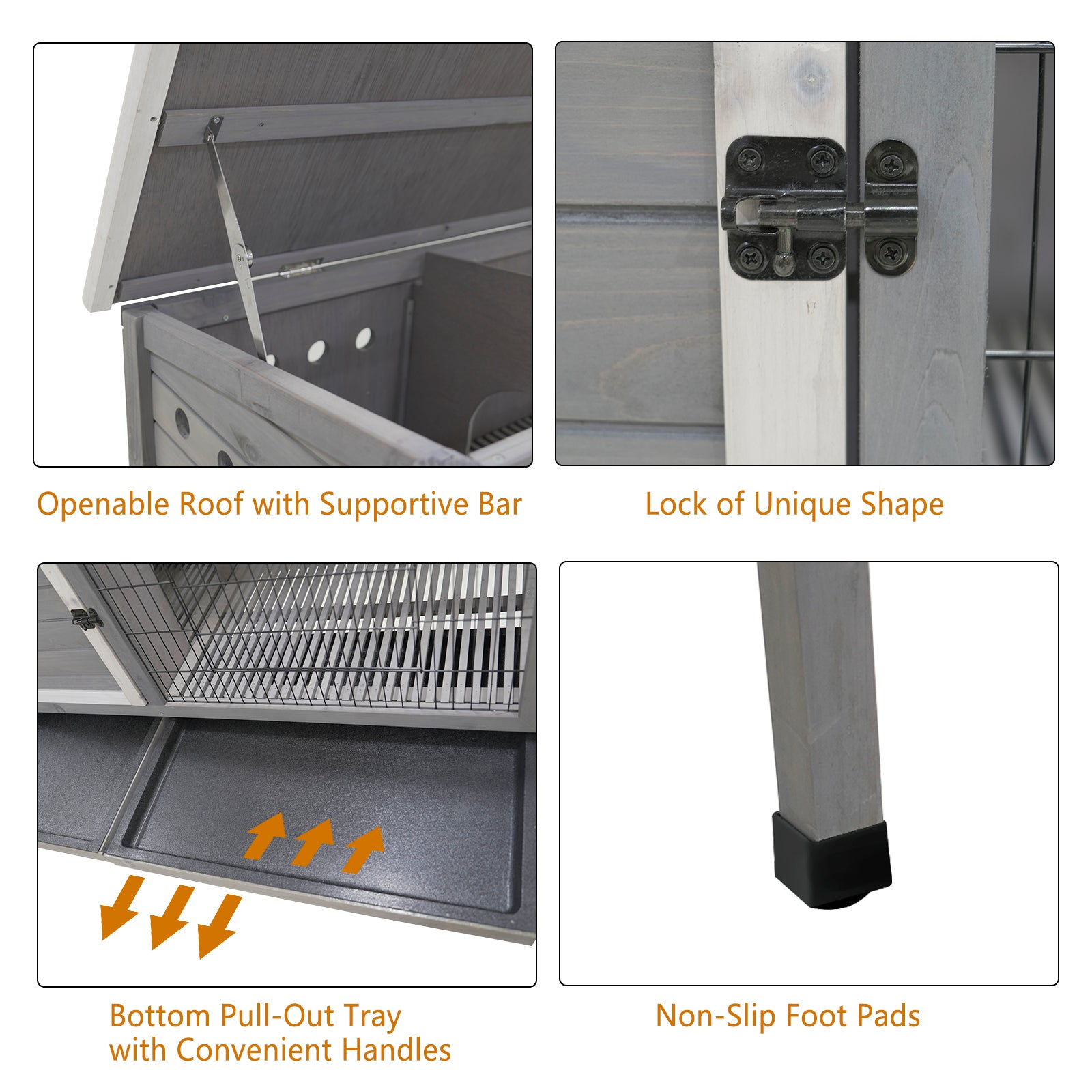 Openable Roof with Supportive Bar

Lock of Unique Shape

Bottom Pull-Out Tray
with Convenient Handles

Non-Slip Foot Pads