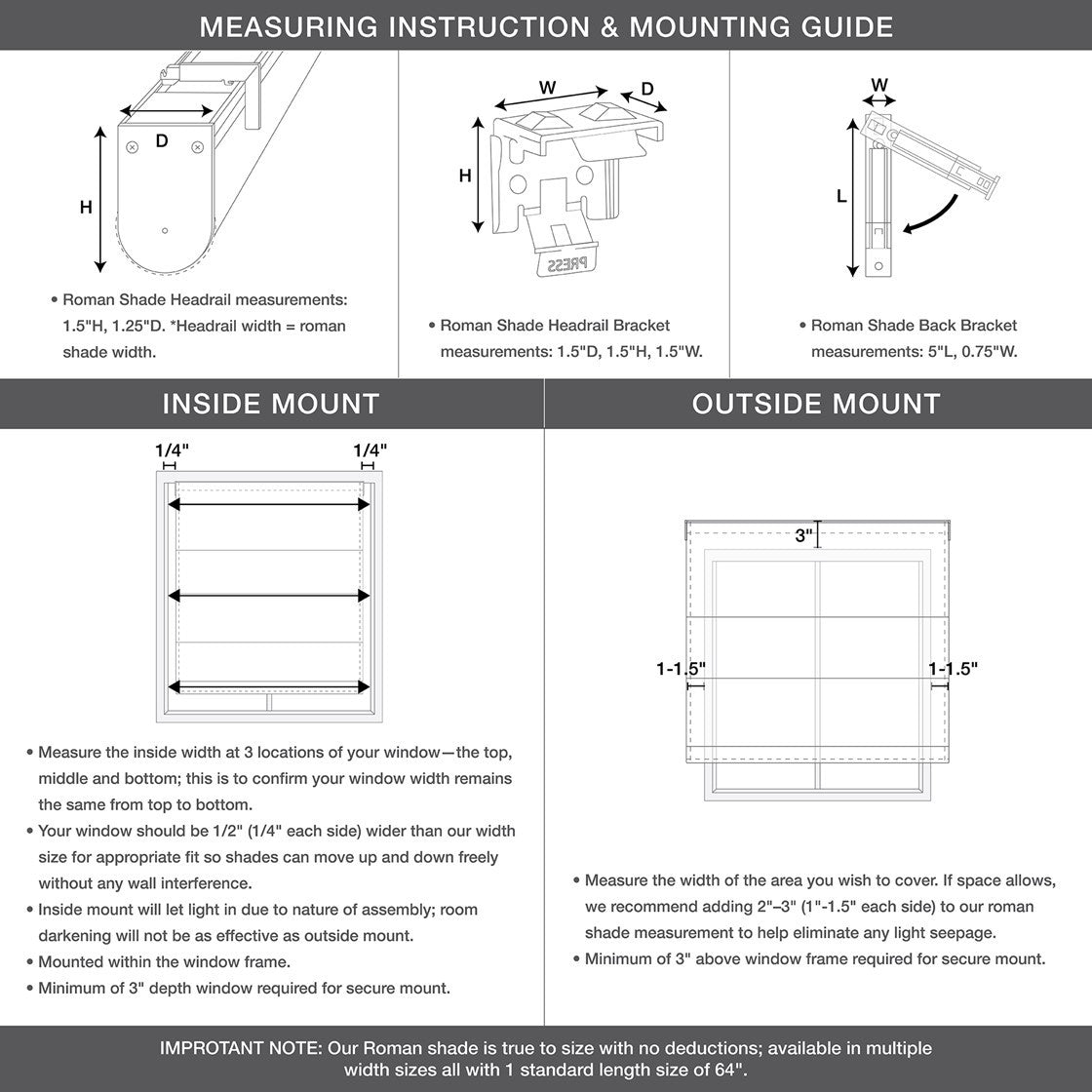 MEASURING INSTRUCTION & MOUNTING GUIDE

D

H

• Roman Shade Headrail measurements: 1.5"H, 1.25"D. *Headrail width = roman shade width.

W

D

H

PRESS

• Roman Shade Headrail Bracket measurements: 1.5"D, 1.5"H, 1.5"W.

W

L

• Roman Shade Back Bracket measurements: 5"L, 0.75"W.

INSIDE MOUNT

1/4"

1/4"

• Measure the inside width at 3 locations of your window—the top, middle and bottom; this is to confirm your window width remains the same from top to bottom.
• Your window should be 1/2" (1/4" each side) wider than our width size for appropriate fit so shades can move up and down freely without any wall interference.
• Inside mount will let light in due to nature of assembly; room darkening will not be as effective as outside mount.
• Mounted within the window frame.
• Minimum of 3" depth window required for secure mount.

OUTSIDE MOUNT

3"

1-1.5"

1-1.5"

• Measure the width of the area you wish to cover. If space allows, we recommend adding 2"–3" (1"-1.5" each side) to our roman shade measurement to help eliminate any light seepage.
• Minimum of 3" above window frame required for secure mount.

IMPROTANT NOTE: Our Roman shade is true to size with no deductions; available in multiple width sizes all with 1 standard length size of 64".