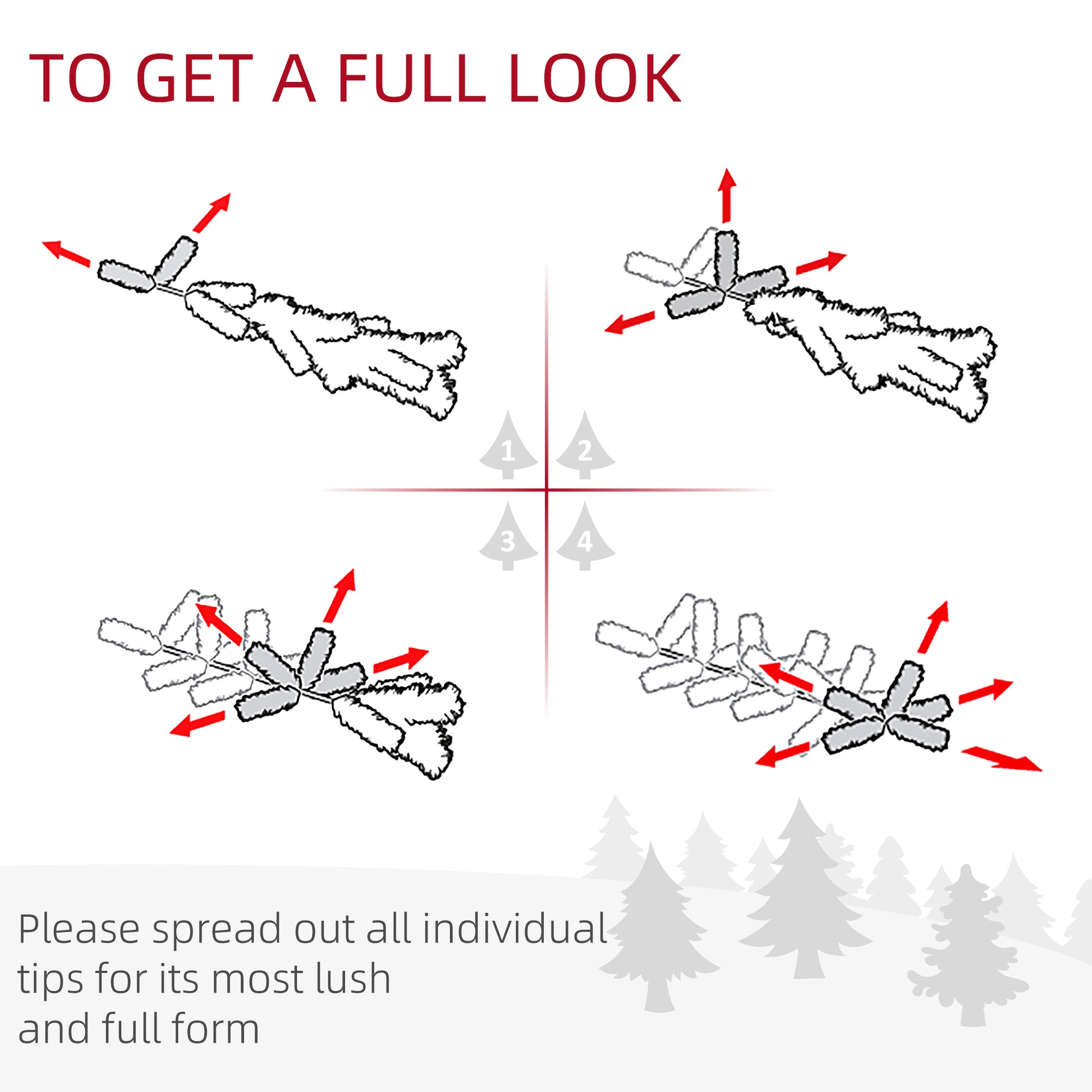 TO GET A FULL LOOK

1 2

3 4

Please spread out all individual tips for its most lush and full form