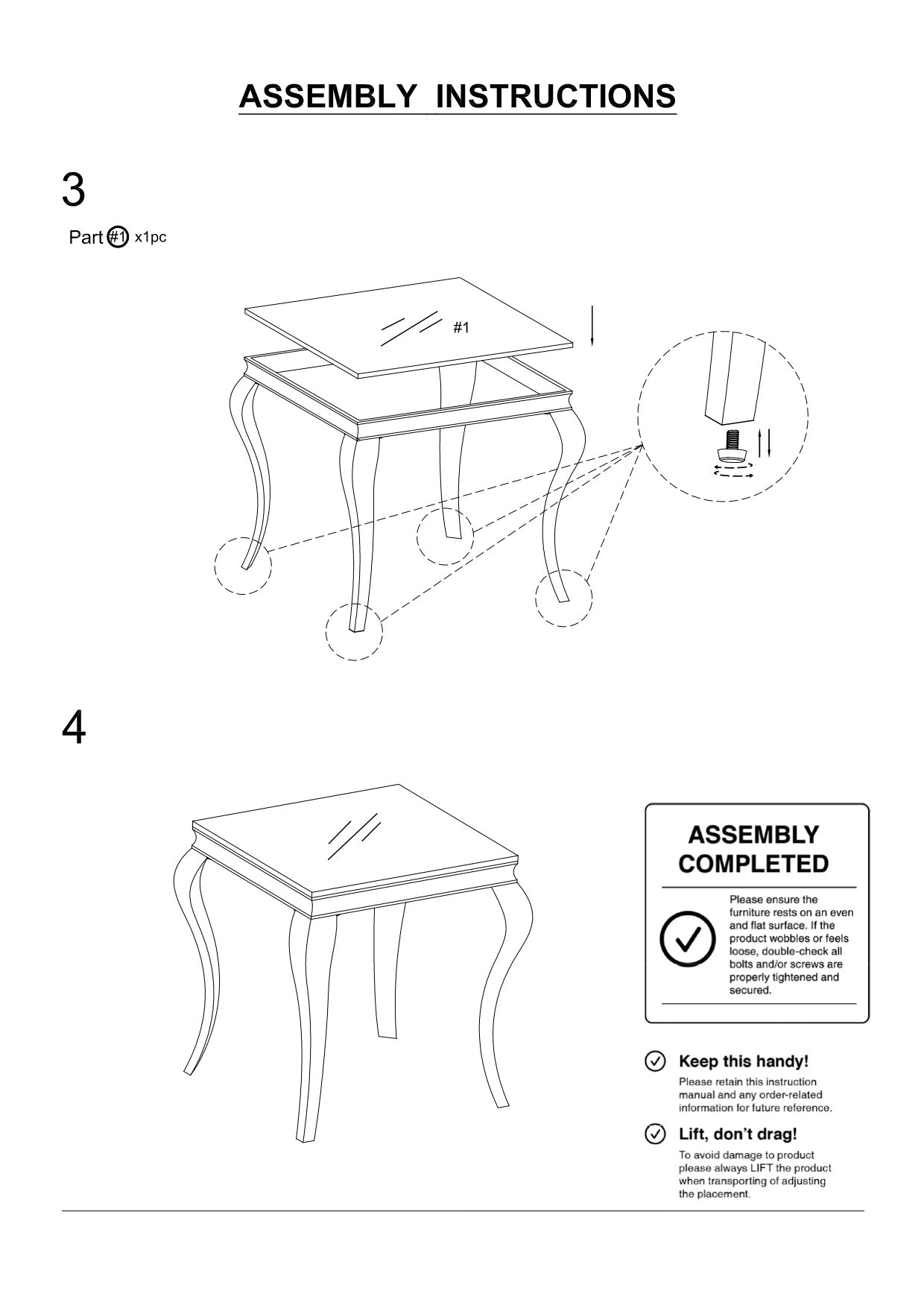 ASSEMBLY INSTRUCTIONS

3

Part #1 x1pc

#1

4

ASSEMBLY COMPLETED

Please ensure the furniture rests on an even and flat surface. If the product wobbles or feels loose, double-check all bolts and/or screws are properly tightened and secured.

Keep this handy!

Please retain this instruction manual and any order-related information for future reference.

Lift, don't drag!

To avoid damage to product please always LIFT the product when transporting of adjusting the placement.