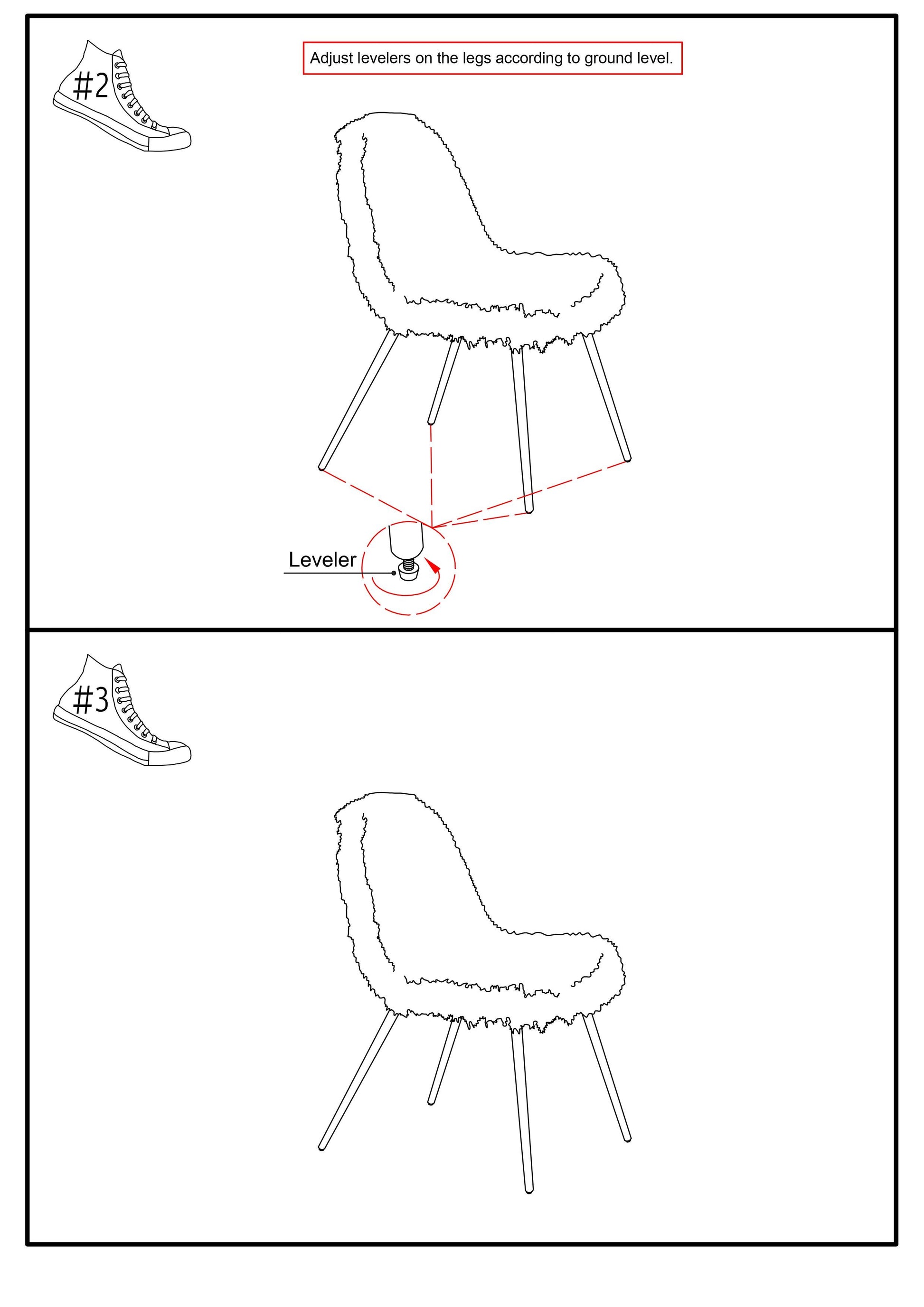 #2

Adjust levelers on the legs according to ground level.

Leveler

#3