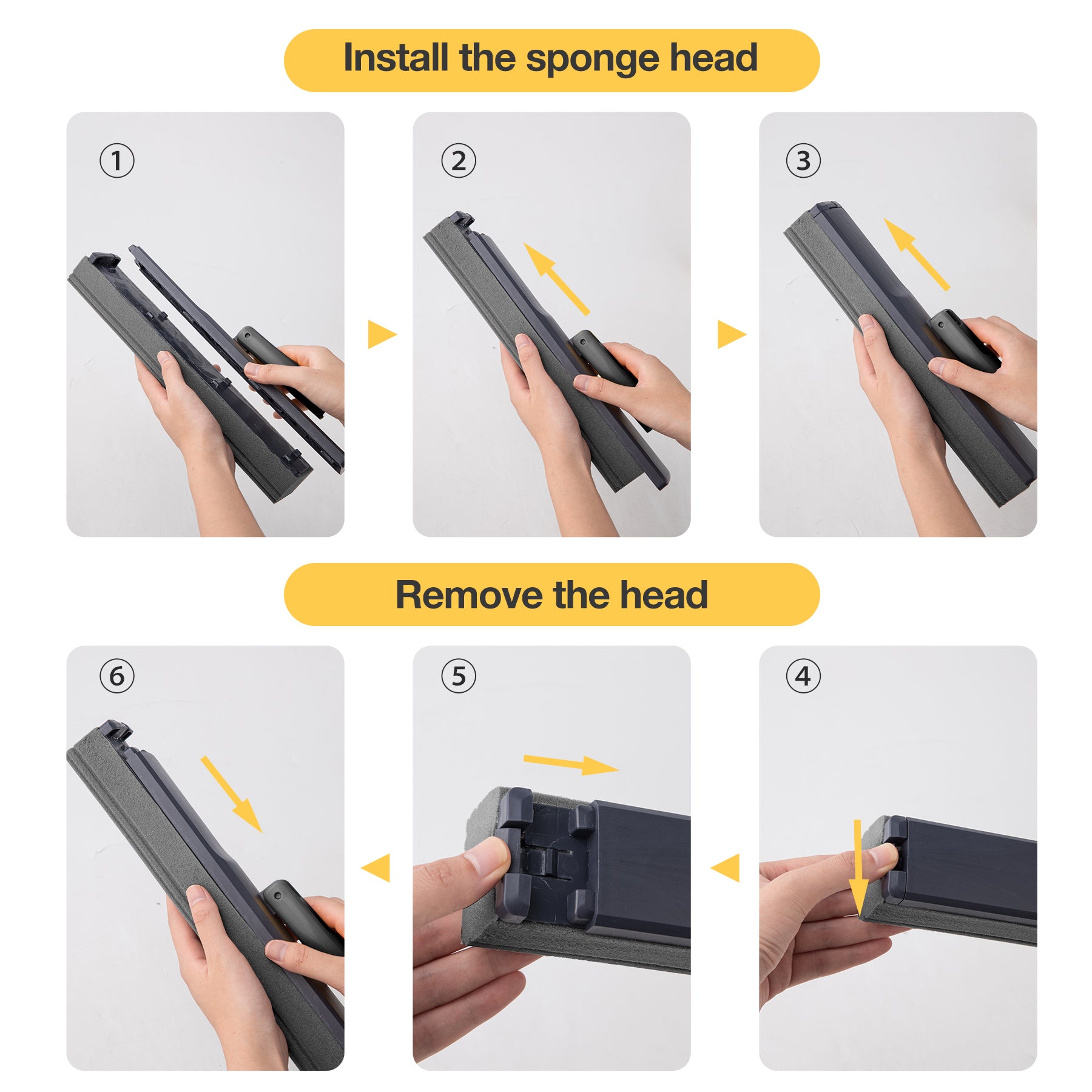 Install the sponge head

①

②

③

Remove the head

⑥

⑤

④