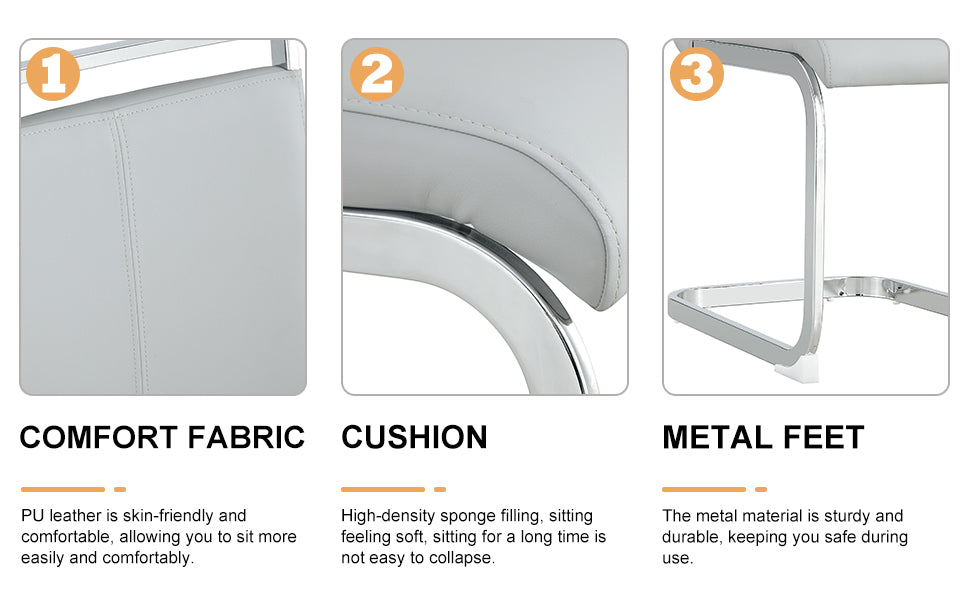 1

COMFORT FABRIC

PU leather is skin-friendly and comfortable, allowing you to sit more easily and comfortably.

2

CUSHION

High-density sponge filling, sitting feeling soft, sitting for a long time is not easy to collapse.

3

METAL FEET

The metal material is sturdy and durable, keeping you safe during use.