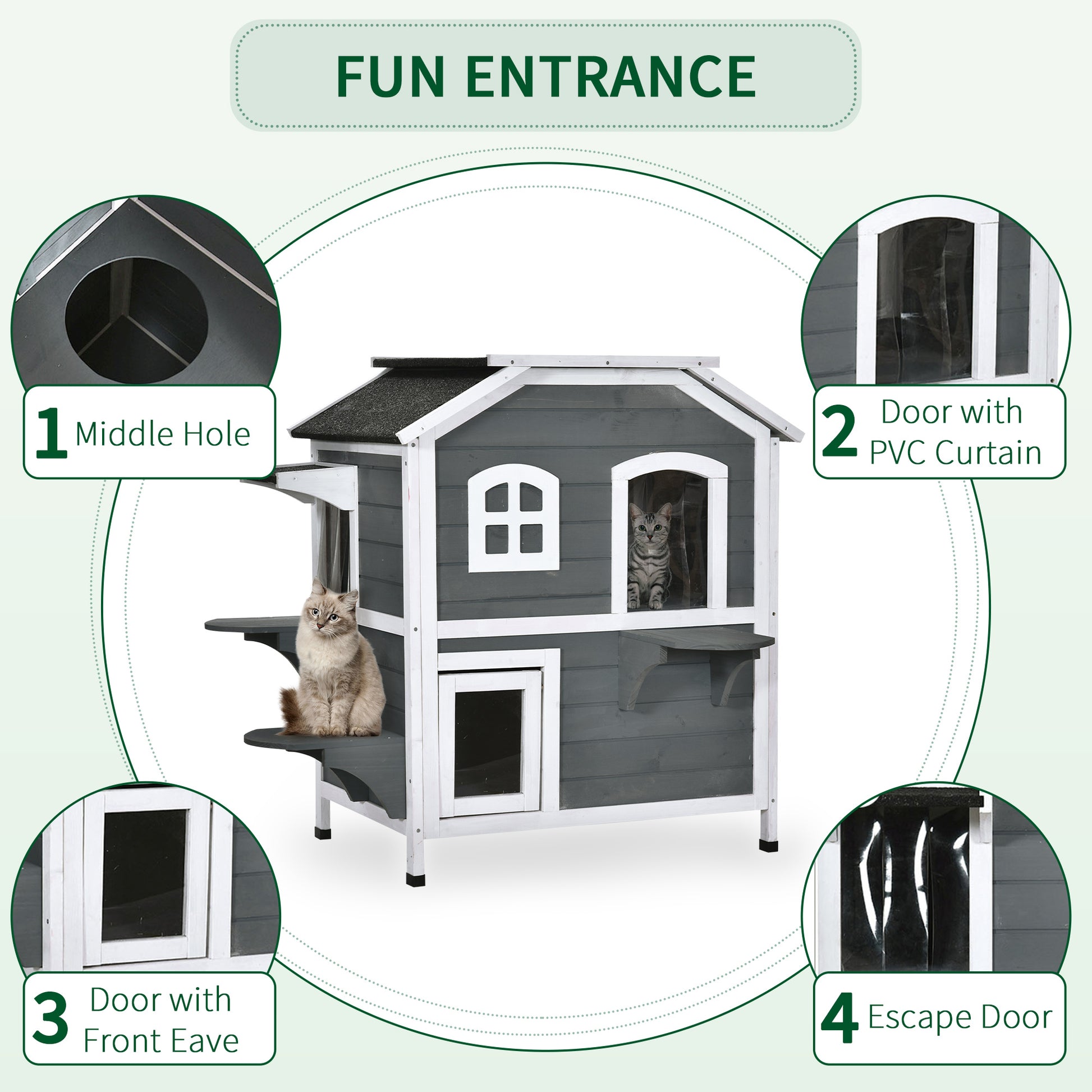 FUN ENTRANCE

1 Middle Hole

2 Door with PVC Curtain

3 Door with Front Eave

4 Escape Door