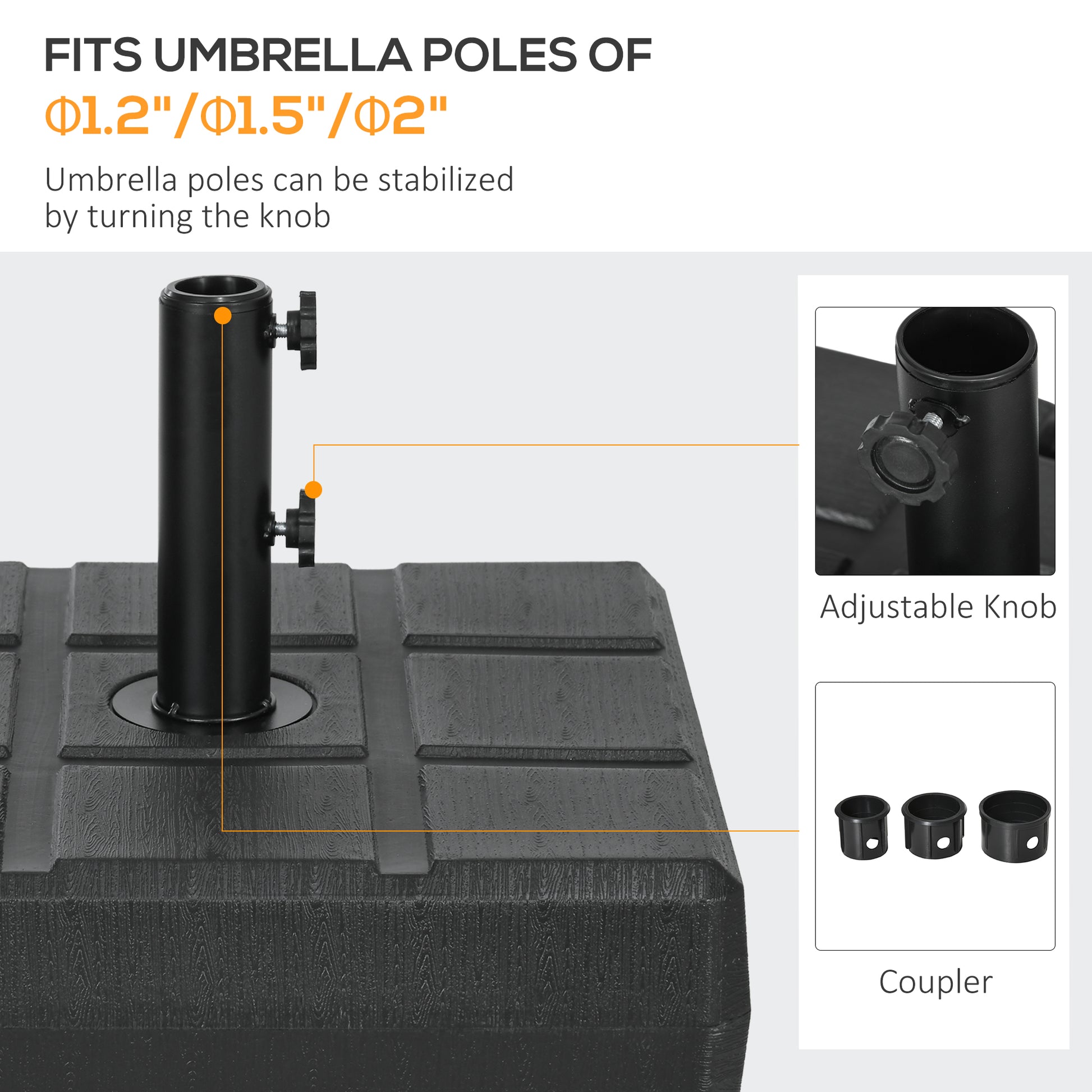 FITS UMBRELLA POLES OF
Φ1.2"/Φ1.5"/Φ2"

Umbrella poles can be stabilized by turning the knob

Adjustable Knob

Coupler