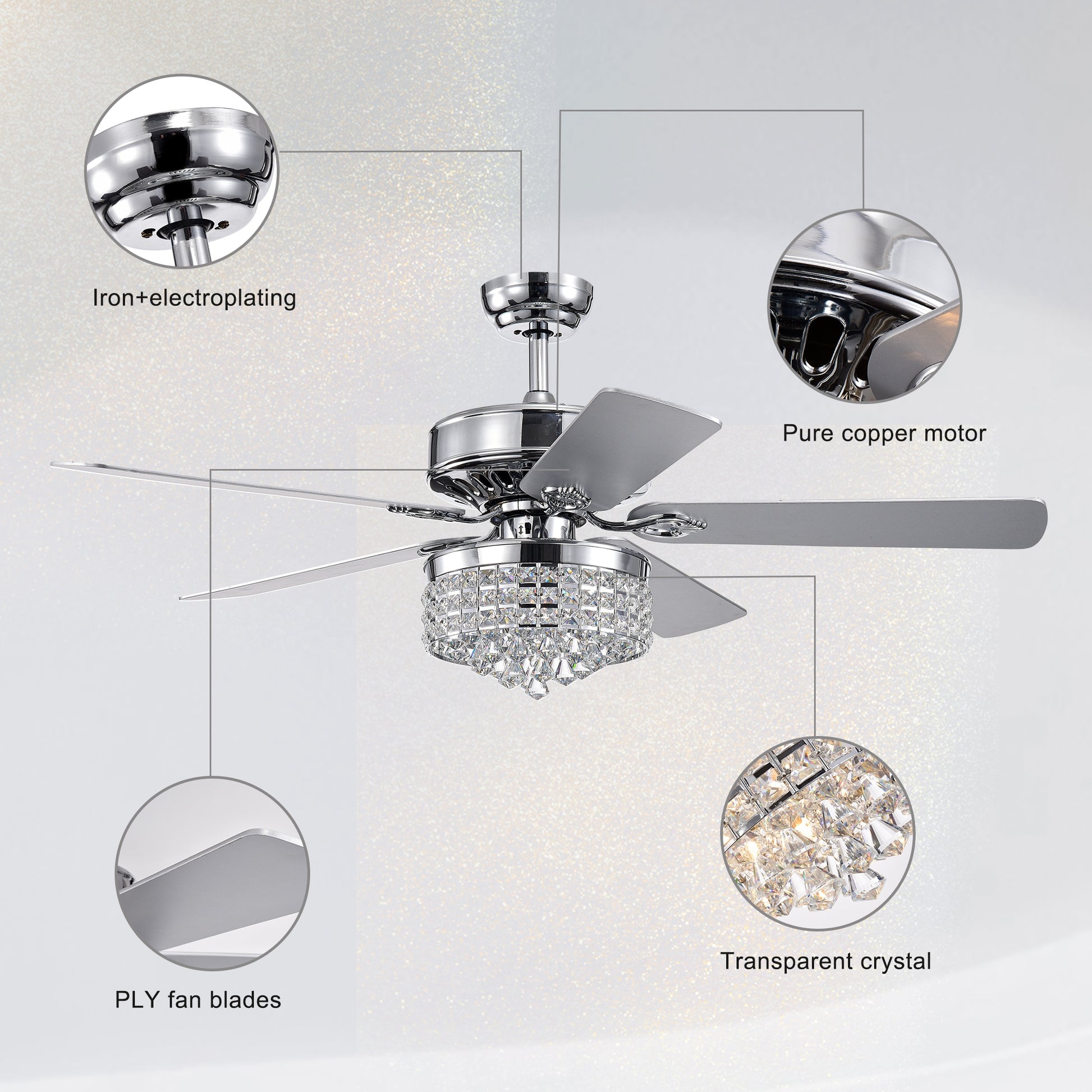 Iron+electroplating

Pure copper motor

PLY fan blades

Transparent crystal