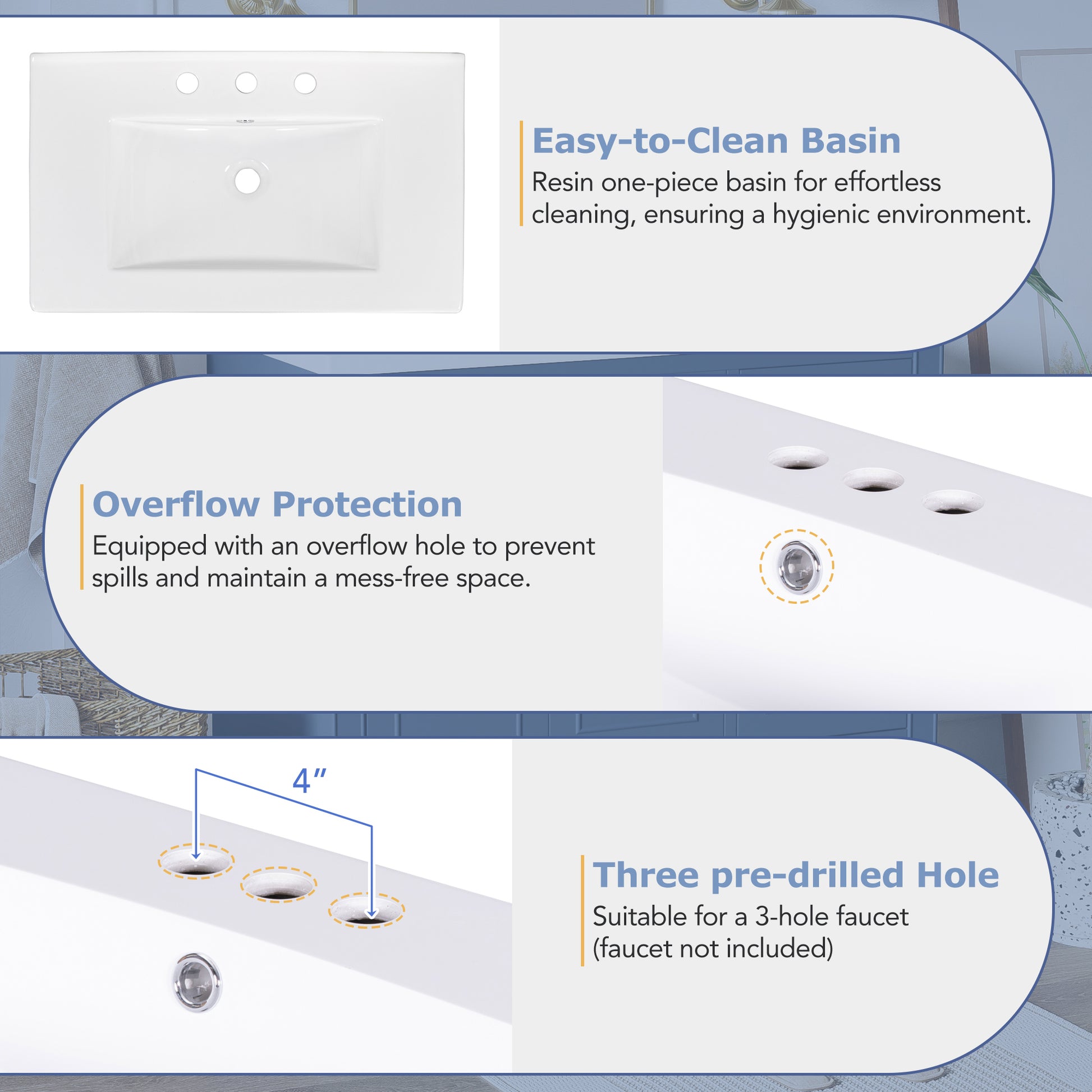 Easy-to-Clean Basin

Resin one-piece basin for effortless cleaning, ensuring a hygienic environment.

Overflow Protection

Equipped with an overflow hole to prevent spills and maintain a mess-free space.

4″

Three pre-drilled Hole

Suitable for a 3-hole faucet (faucet not included)