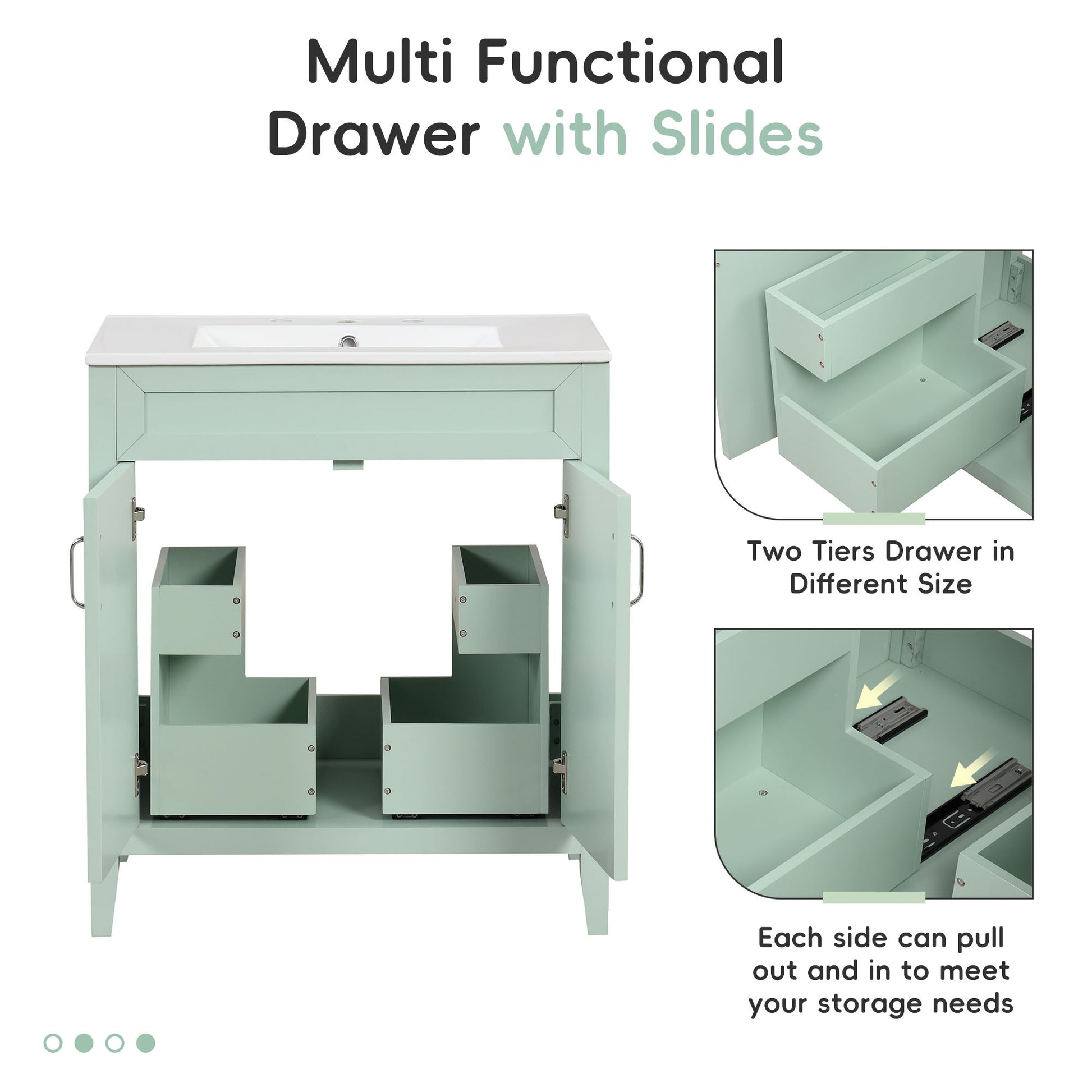 Multi Functional
Drawer with Slides

Two Tiers Drawer in Different Size

Each side can pull out and in to meet your storage needs