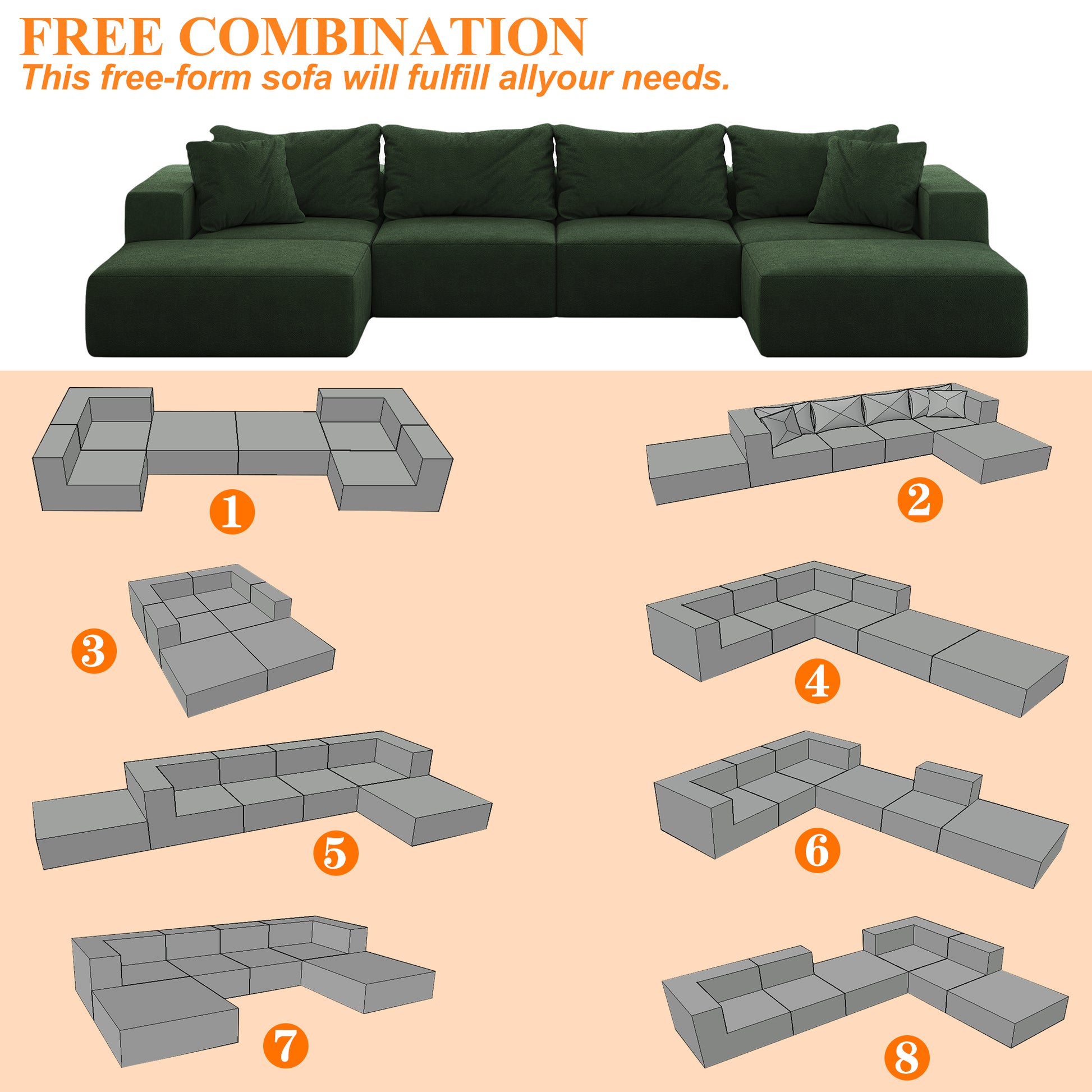 FREE COMBINATION
This free-form sofa will fulfill allyour needs.

1

2

3

4

5

6

7

8