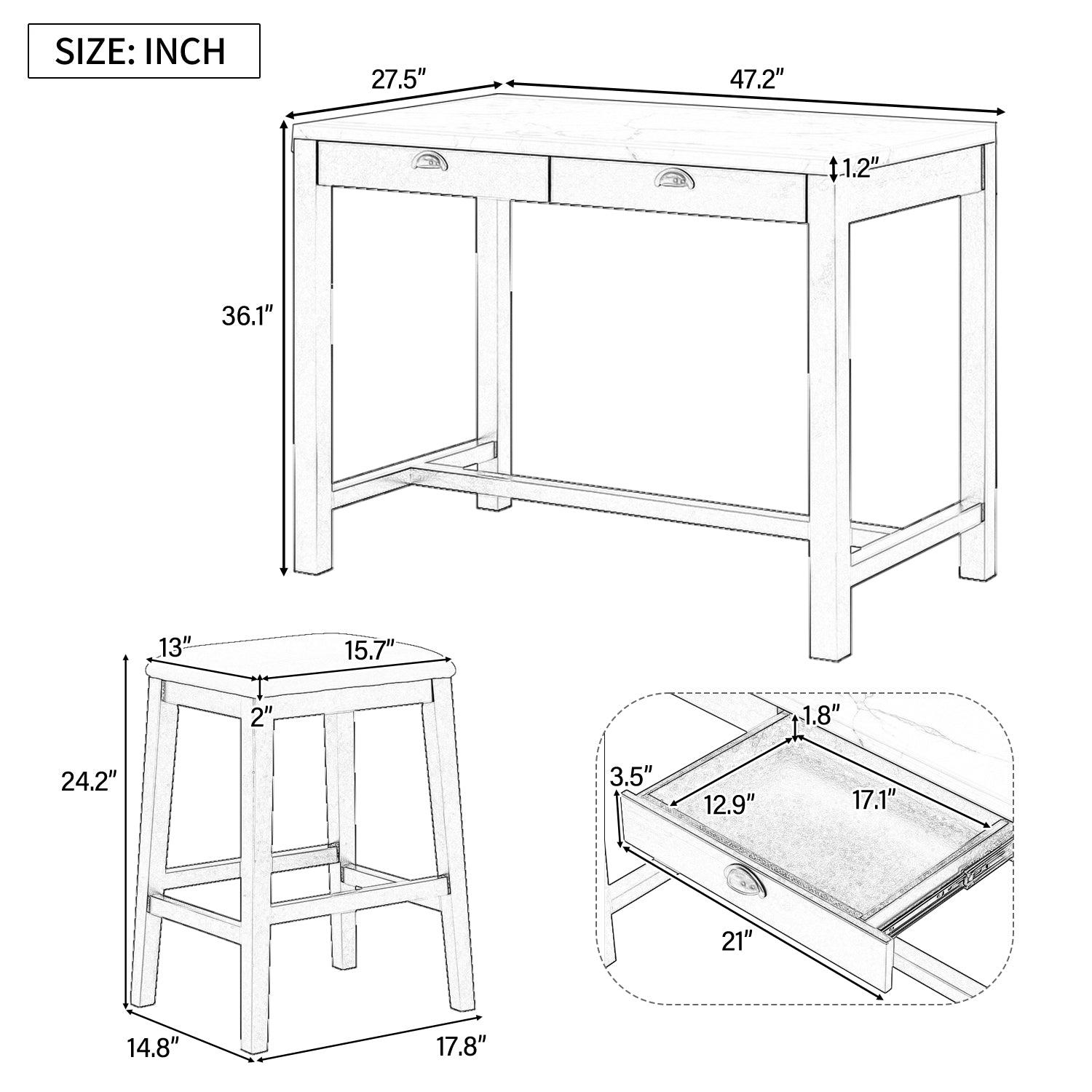 SIZE: INCH

27.5″
47.2″
1.2″
36.1″

13″
15.7″
2″
24.2″
14.8″
17.8″

1.8″
3.5″
12.9″
17.1″
21″