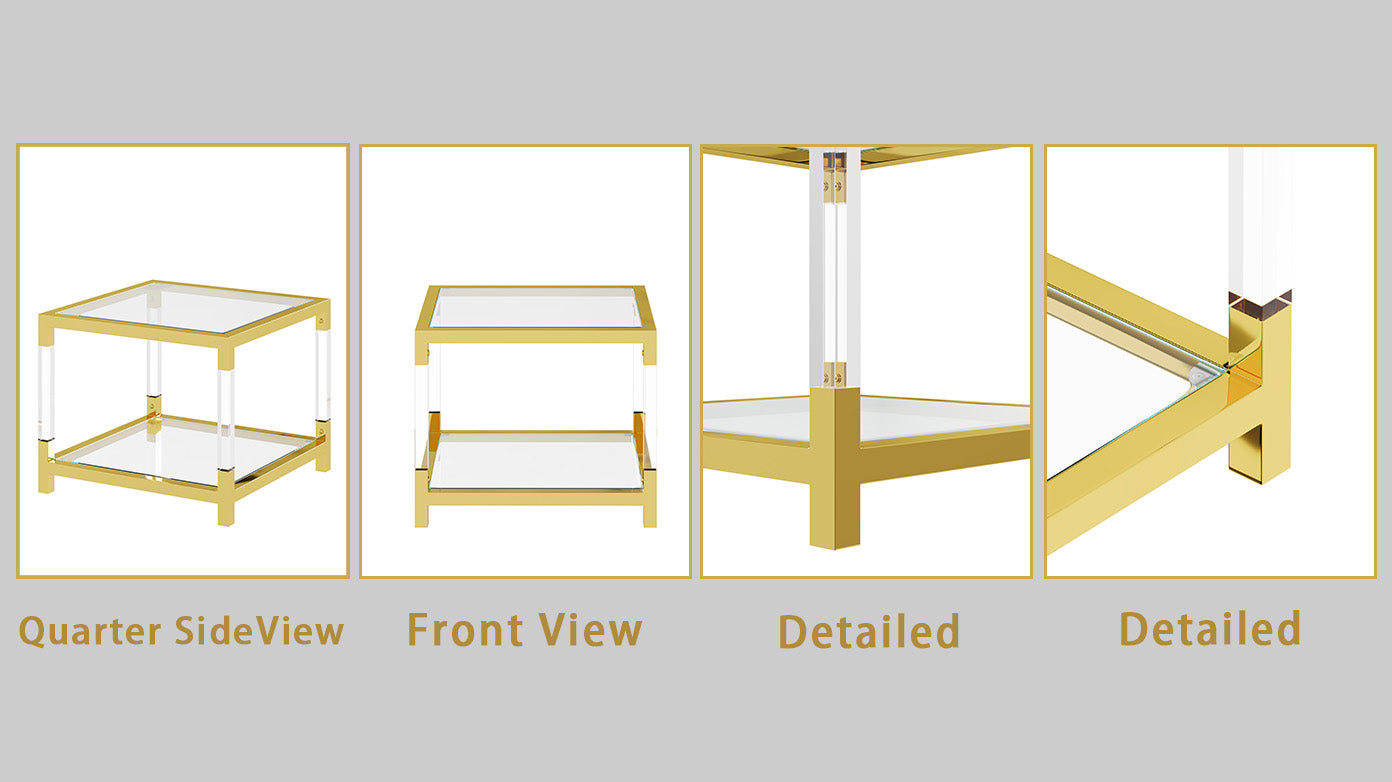 Quarter SideView

Front View

Detailed

Detailed