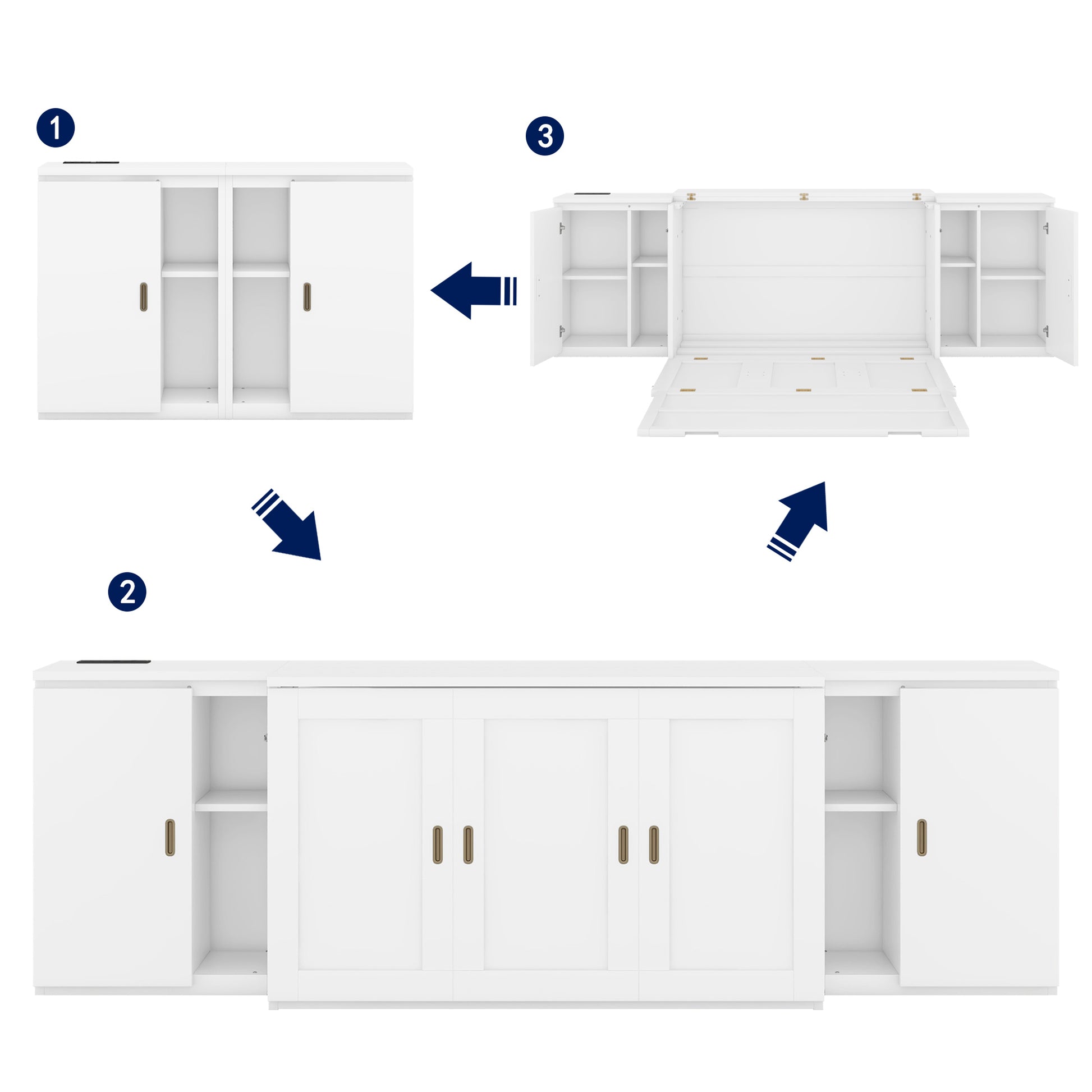 1

3

2