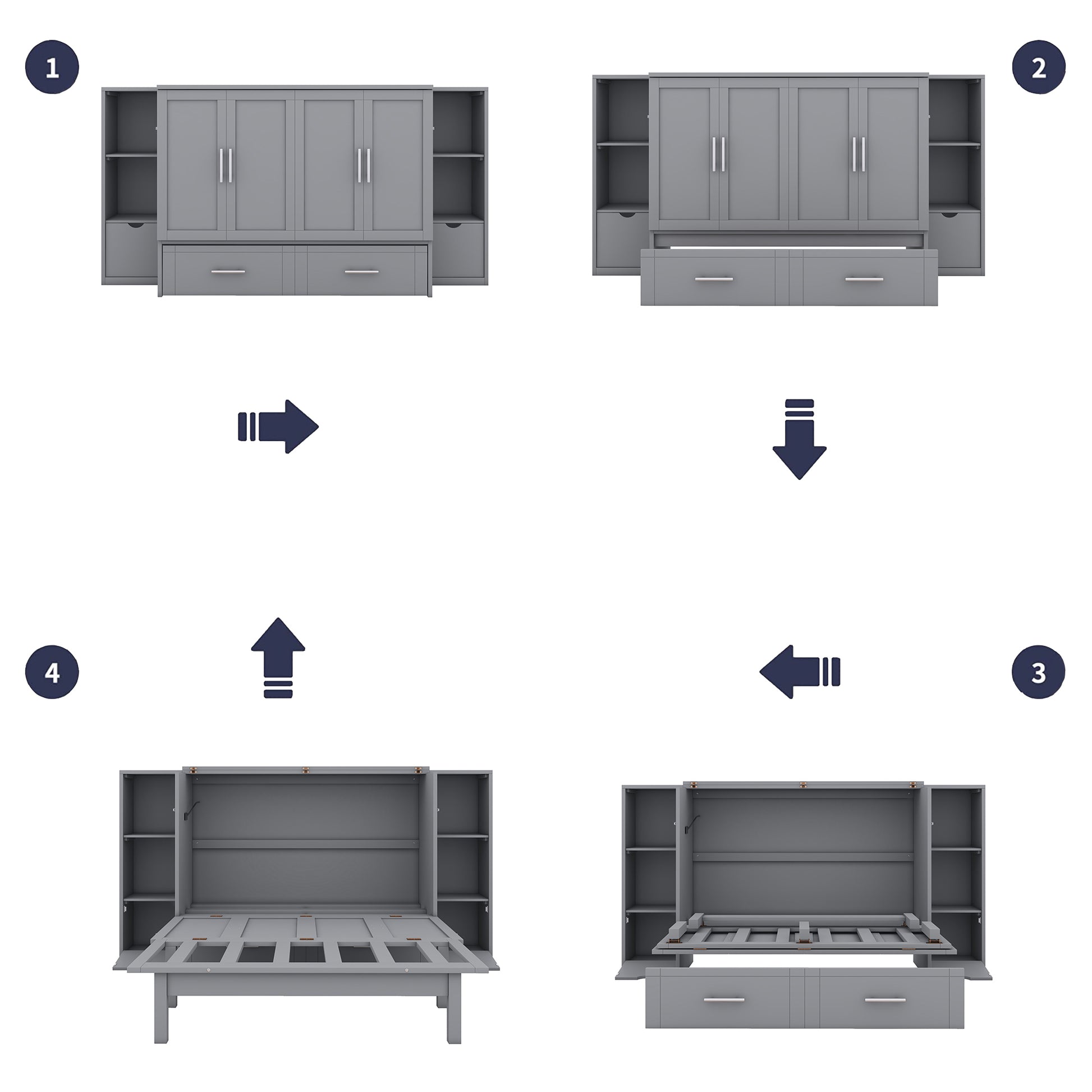 1

2

4

3