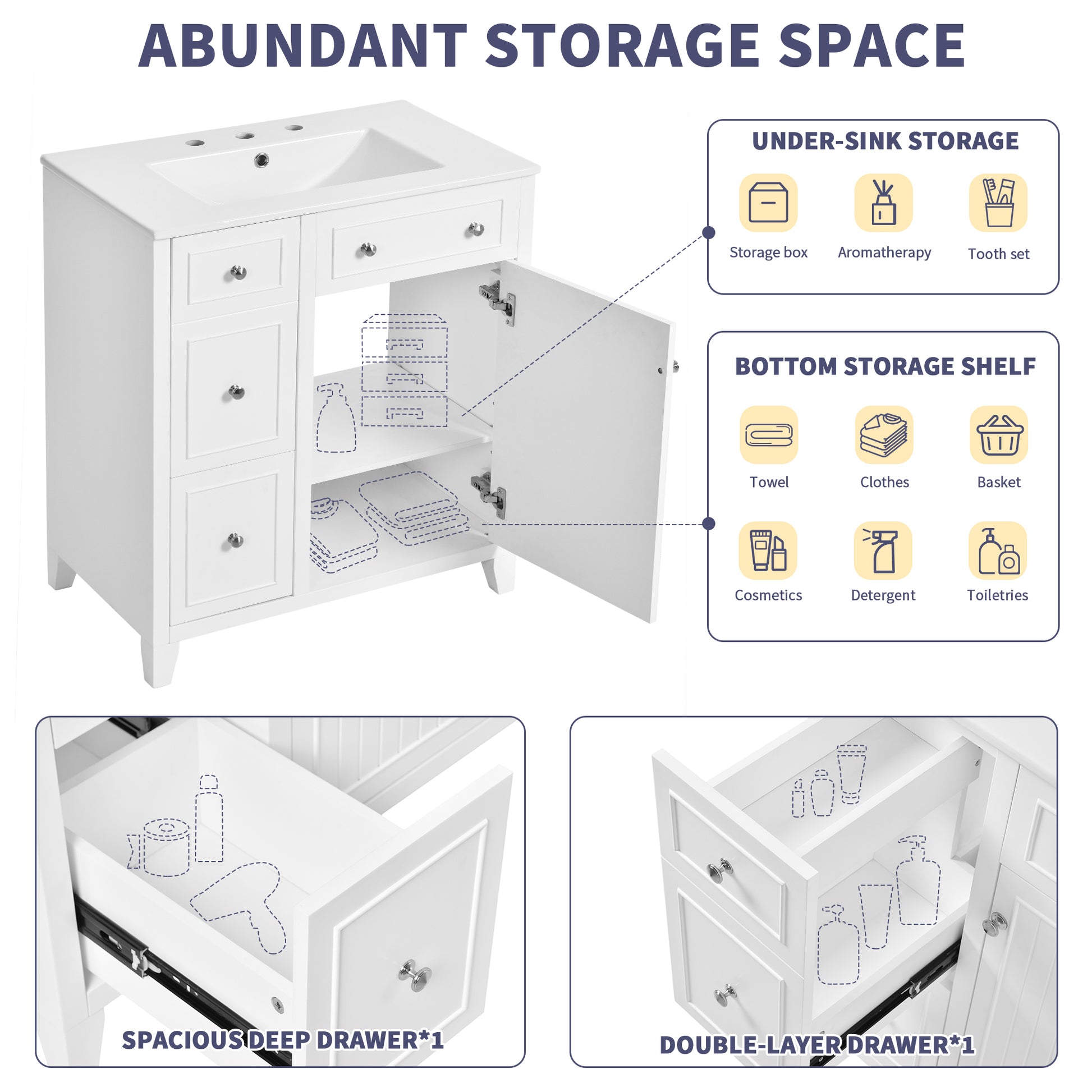 ABUNDANT STORAGE SPACE

UNDER-SINK STORAGE

Storage box

Aromatherapy

Tooth set

BOTTOM STORAGE SHELF

Towel

Clothes

Basket

Cosmetics

Detergent

Toiletries

SPACIOUS DEEP DRAWER*1

DOUBLE-LAYER DRAWER*1