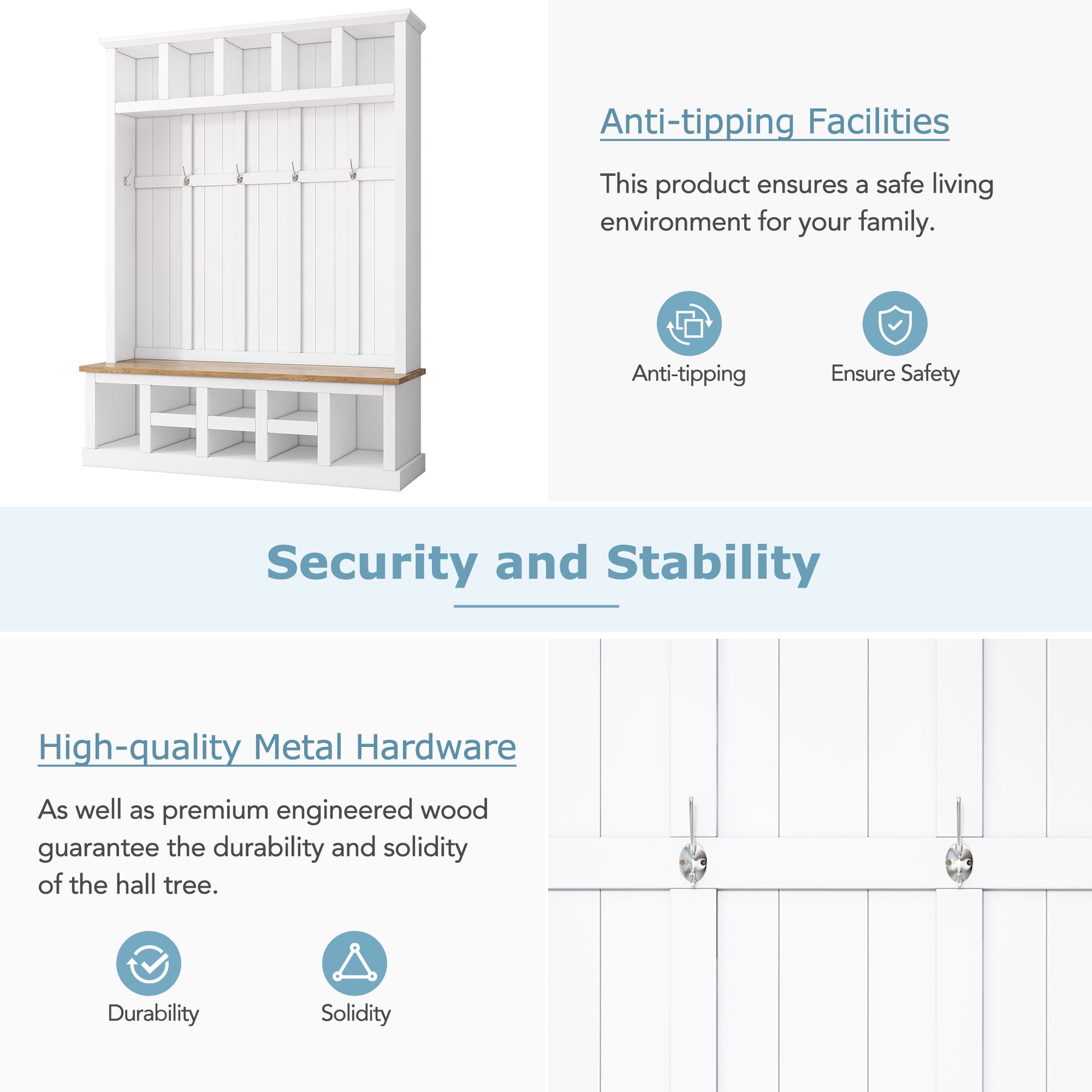 Anti-tipping Facilities

This product ensures a safe living environment for your family.

Anti-tipping

Ensure Safety

Security and Stability

High-quality Metal Hardware

As well as premium engineered wood guarantee the durability and solidity of the hall tree.

Durability

Solidity