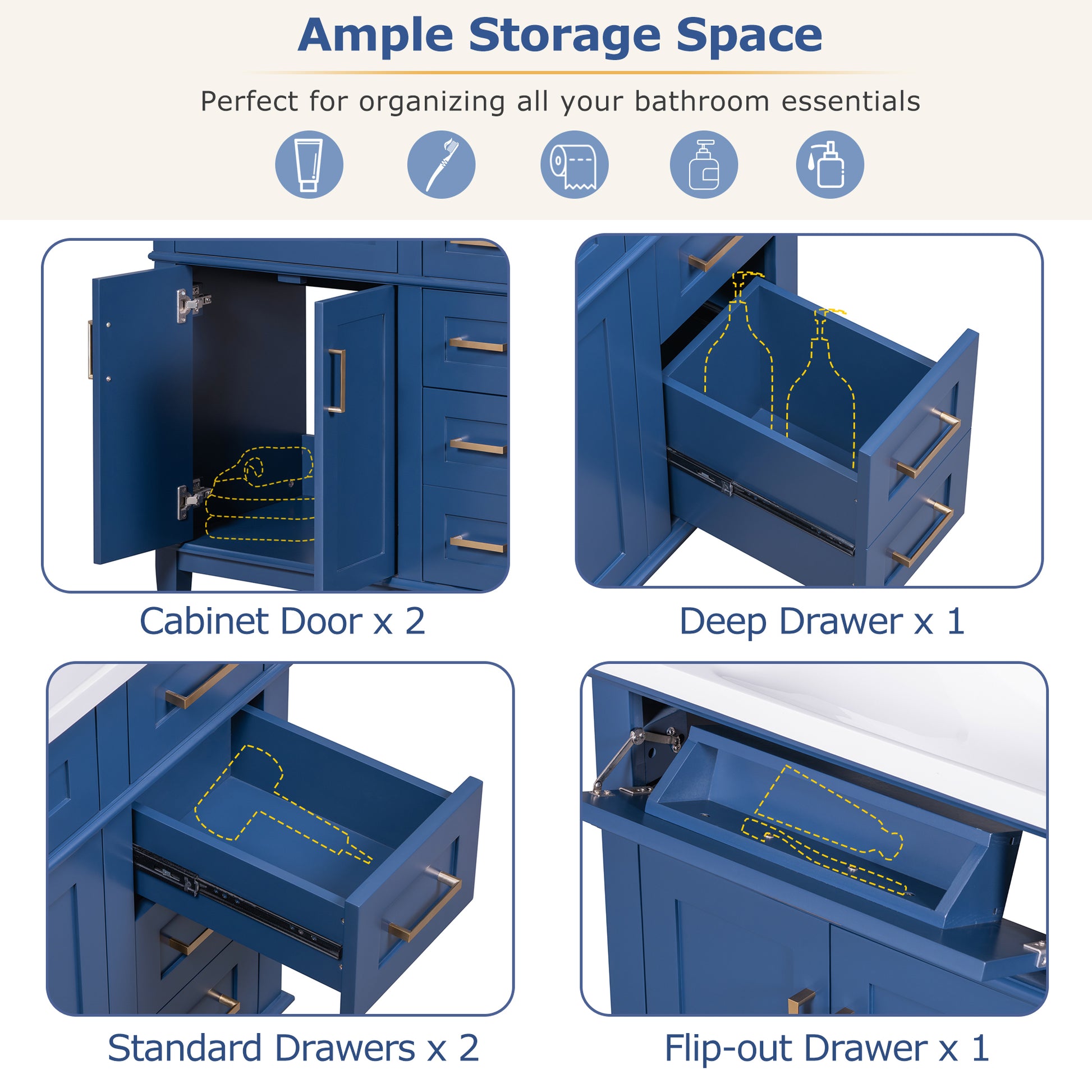 Ample Storage Space

Perfect for organizing all your bathroom essentials

Cabinet Door x 2

Deep Drawer x 1

Standard Drawers x 2

Flip-out Drawer x 1