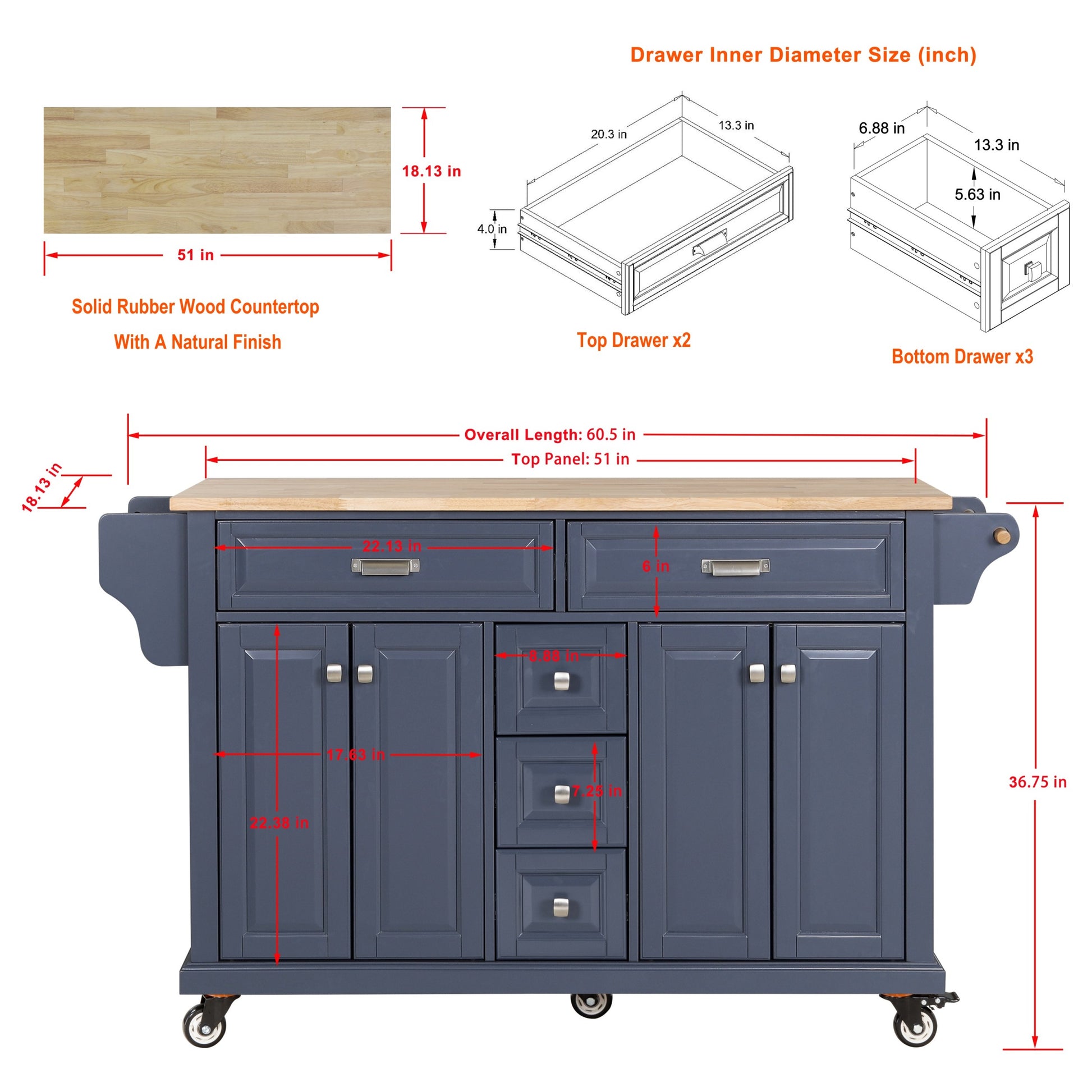 Drawer Inner Diameter Size (inch)

18.13 in

51 in

Solid Rubber Wood Countertop

With A Natural Finish

20.3 in

13.3 in

4.0 in

Top Drawer x2

6.88 in

13.3 in

5.63 in

Bottom Drawer x3

Overall Length: 60.5 in

Top Panel: 51 in

18.13 in

22.13 in

6 in

8.88 in

17.63 in

7.25 in

22.38 in

36.75 in