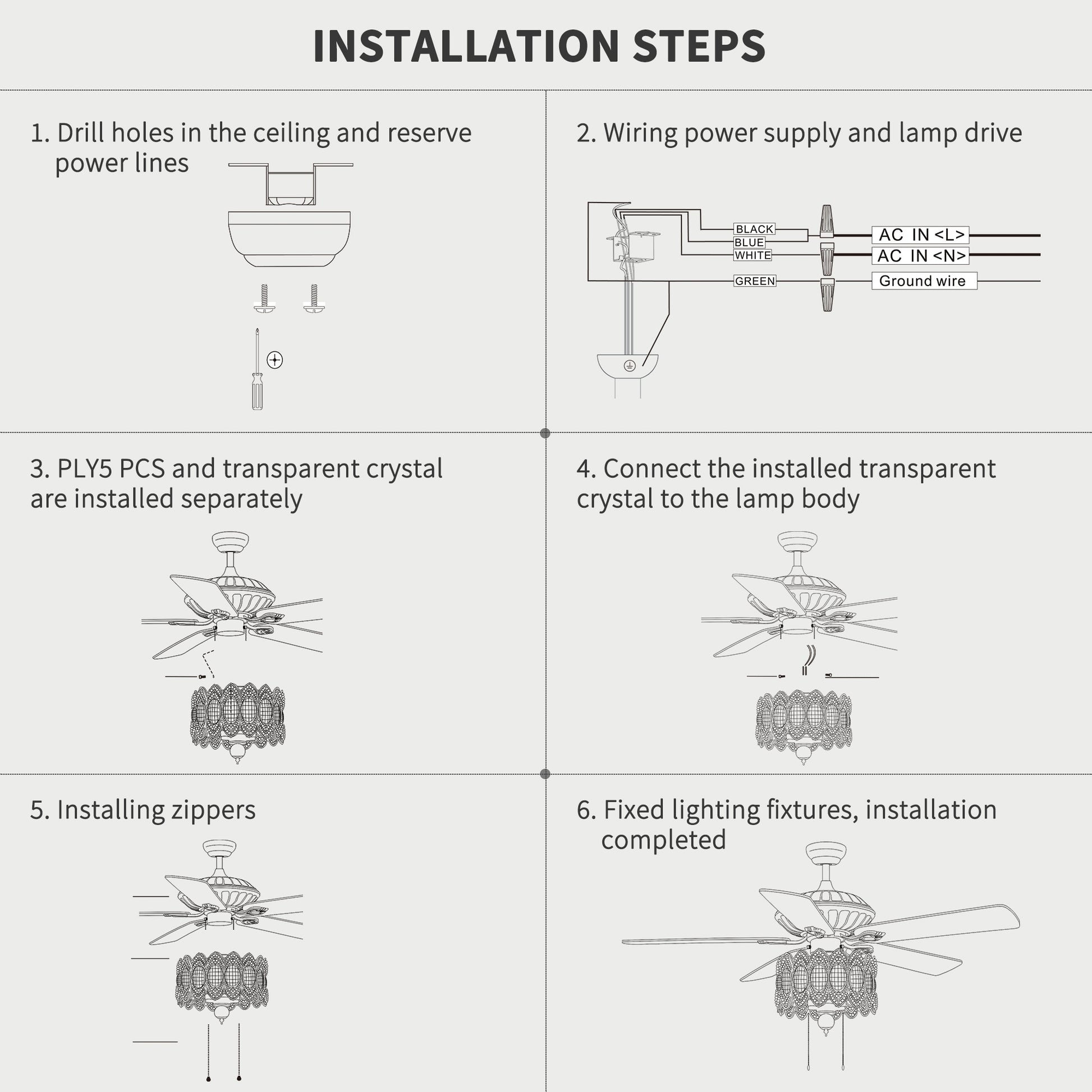 INSTALLATION STEPS

1. Drill holes in the ceiling and reserve power lines

2. Wiring power supply and lamp drive

BLACK
BLUE
WHITE
GREEN
AC IN <L>
AC IN <N>
Ground wire

3. PLY5 PCS and transparent crystal are installed separately

4. Connect the installed transparent crystal to the lamp body

5. Installing zippers

6. Fixed lighting fixtures, installation completed