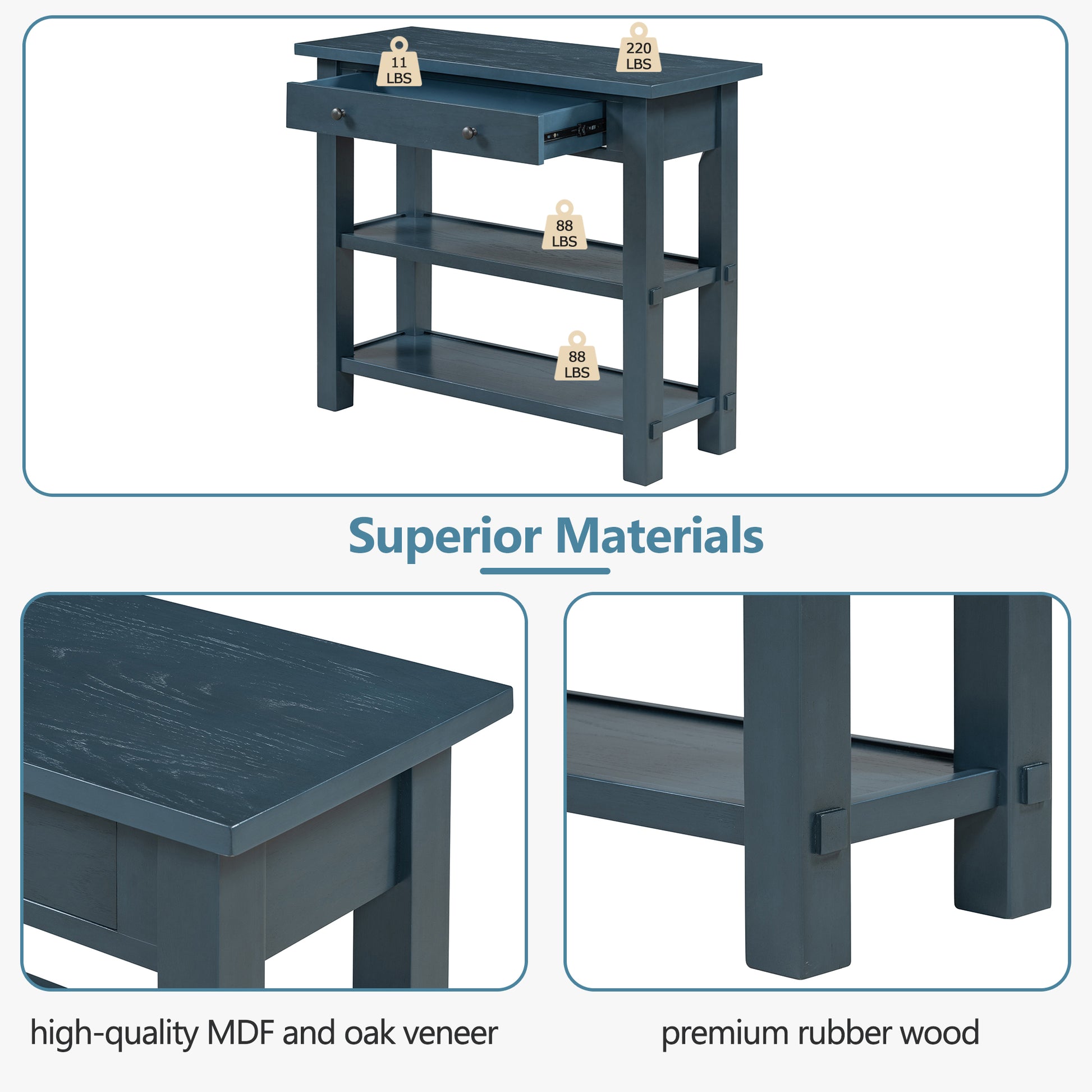 11 LBS

220 LBS

88 LBS

88 LBS

Superior Materials

high-quality MDF and oak veneer

premium rubber wood