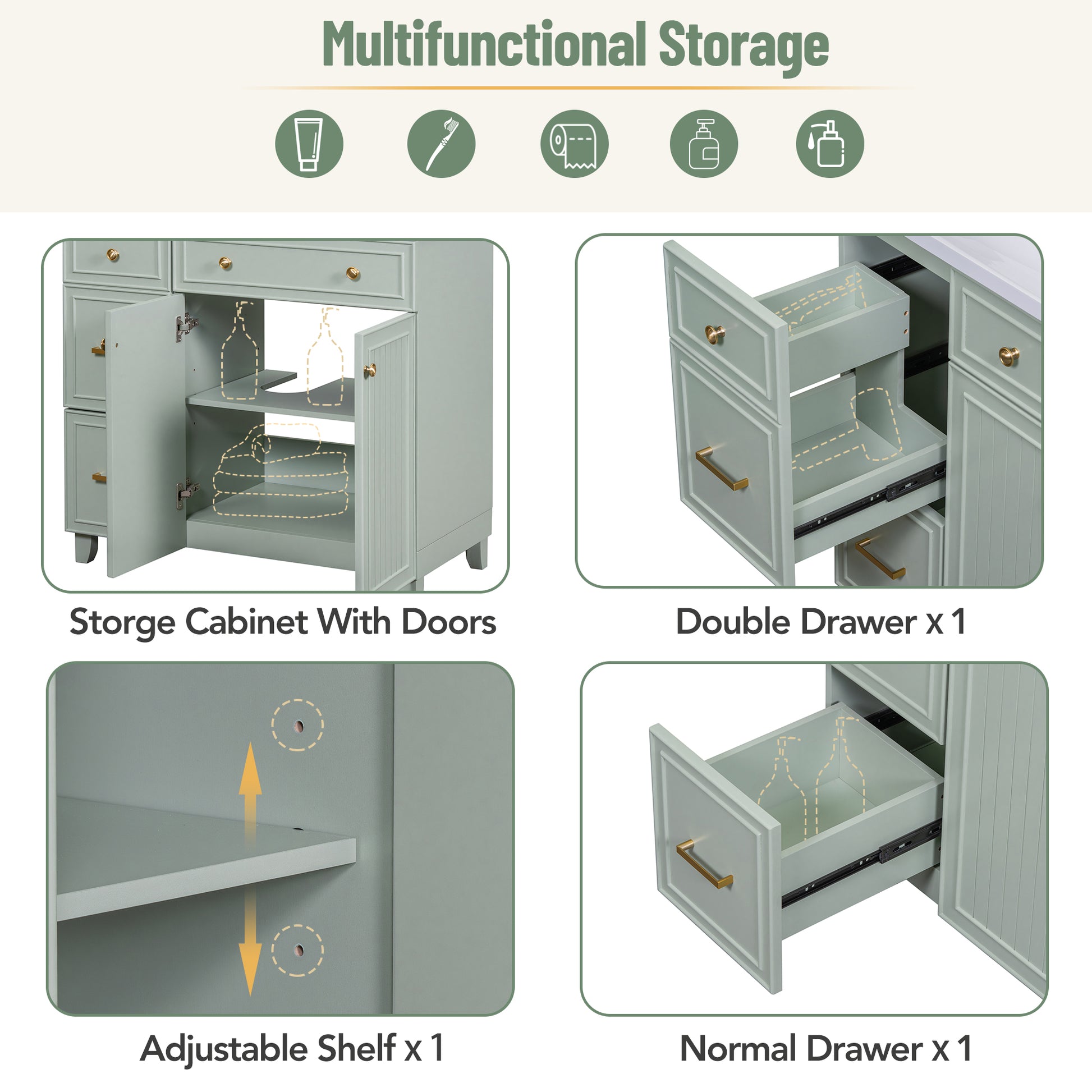 Multifunctional Storage

Storge Cabinet With Doors

Double Drawer x 1

Adjustable Shelf x 1

Normal Drawer x 1