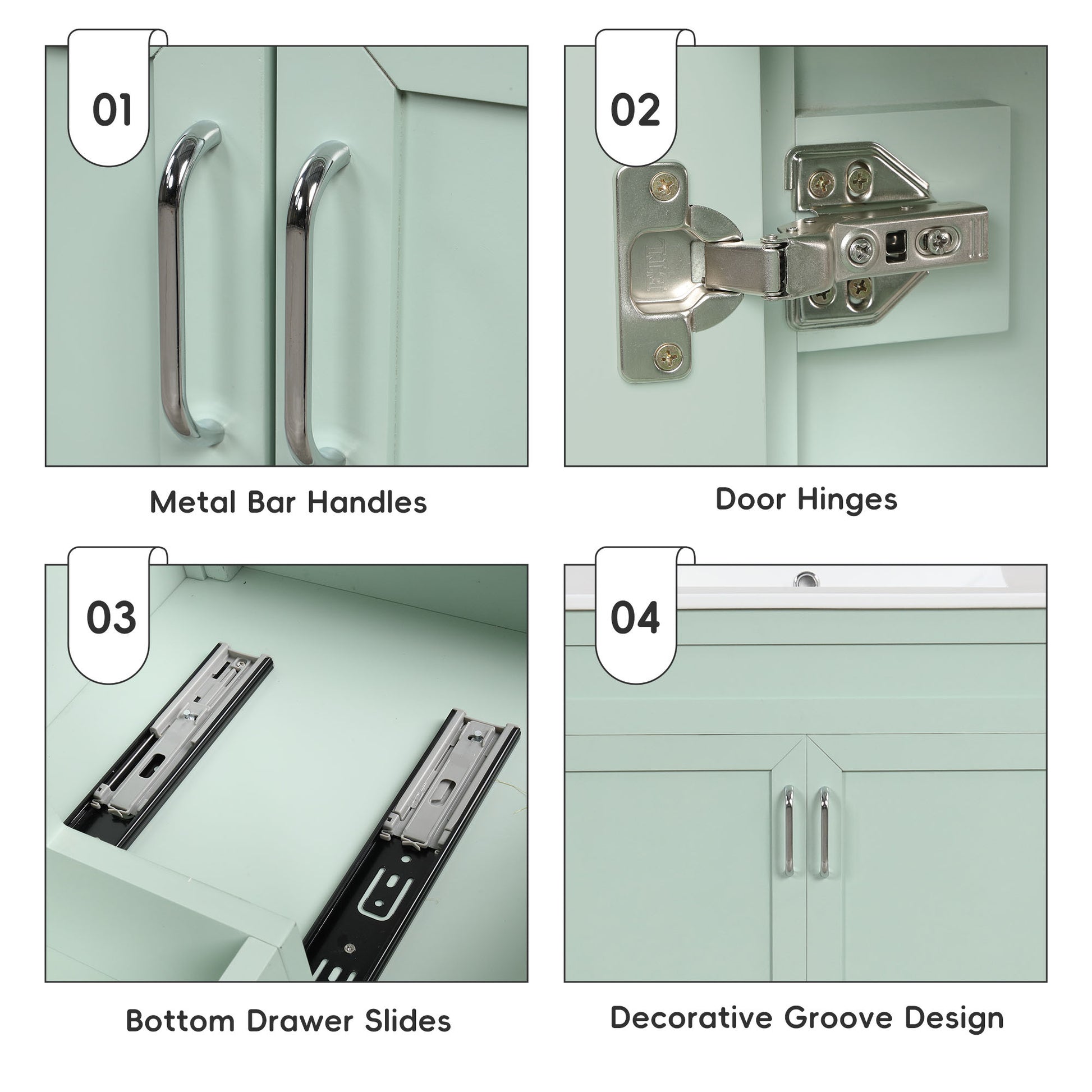 01

Metal Bar Handles

02

Door Hinges

03

Bottom Drawer Slides

04

Decorative Groove Design