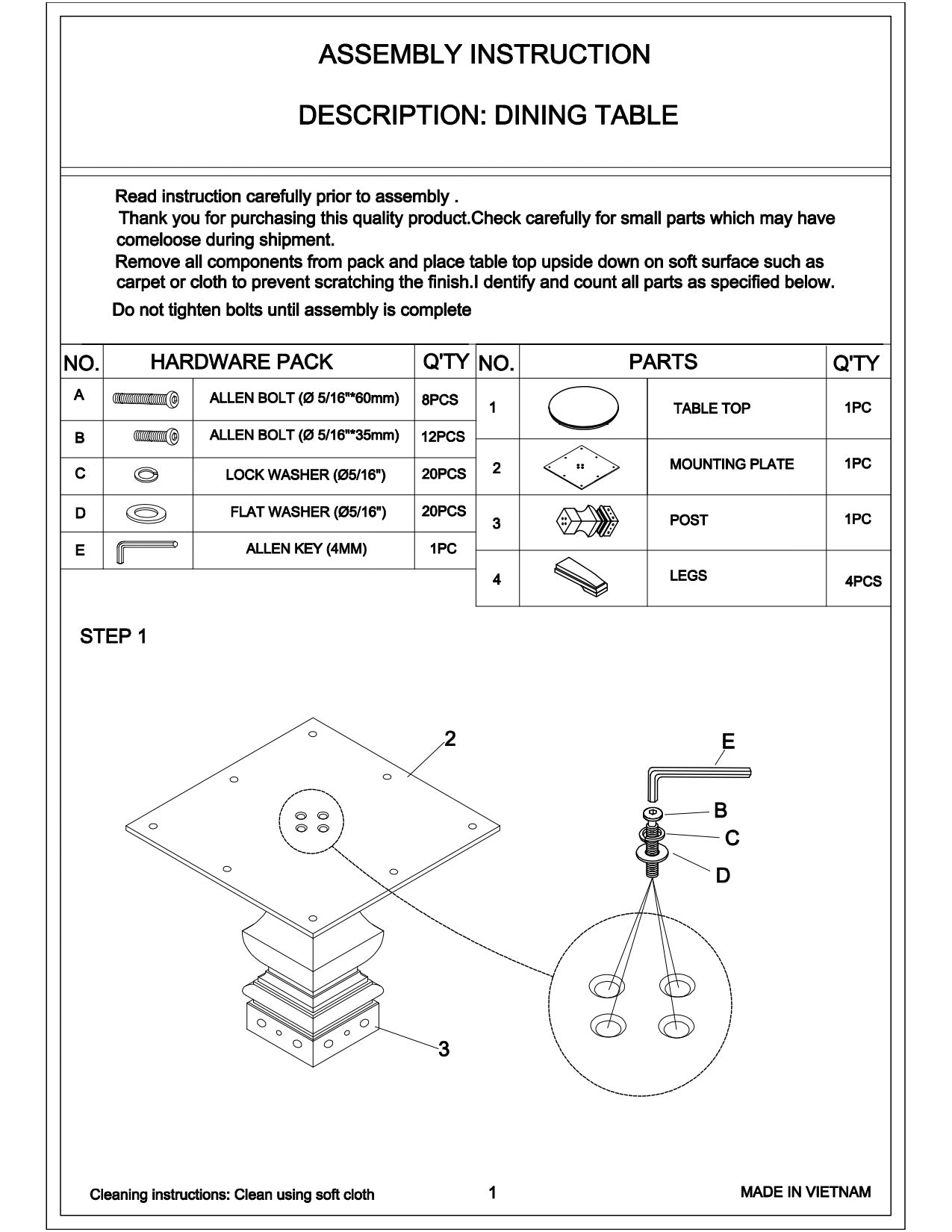 ASSEMBLY INSTRUCTION

DESCRIPTION: DINING TABLE

Read instruction carefully prior to assembly .
Thank you for purchasing this quality product.Check carefully for small parts which may have comeloose during shipment.
Remove all components from pack and place table top upside down on soft surface such as carpet or cloth to prevent scratching the finish.I dentify and count all parts as specified below.
Do not tighten bolts until assembly is complete

| NO. | HARDWARE PACK | | Q'TY |
|---|---|---|---|
| A | | ALLEN BOLT (Ø 5/16"*60mm) | 8PCS |
| B | | ALLEN BOLT (Ø 5/16"*35mm) | 12PCS |
| C | | LOCK WASHER (Ø5/16") | 20PCS |
| D | | FLAT WASHER (Ø5/16") | 20PCS |
| E | | ALLEN KEY (4MM) | 1PC |

| NO. | PARTS | | Q'TY |
|---|---|---|---|
| 1 | | TABLE TOP | 1PC |
| 2 | | MOUNTING PLATE | 1PC |
| 3 | | POST | 1PC |
| 4 | | LEGS | 4PCS |

STEP 1

2
E
B
C
D
3

Cleaning instructions: Clean using soft cloth
1
MADE IN VIETNAM