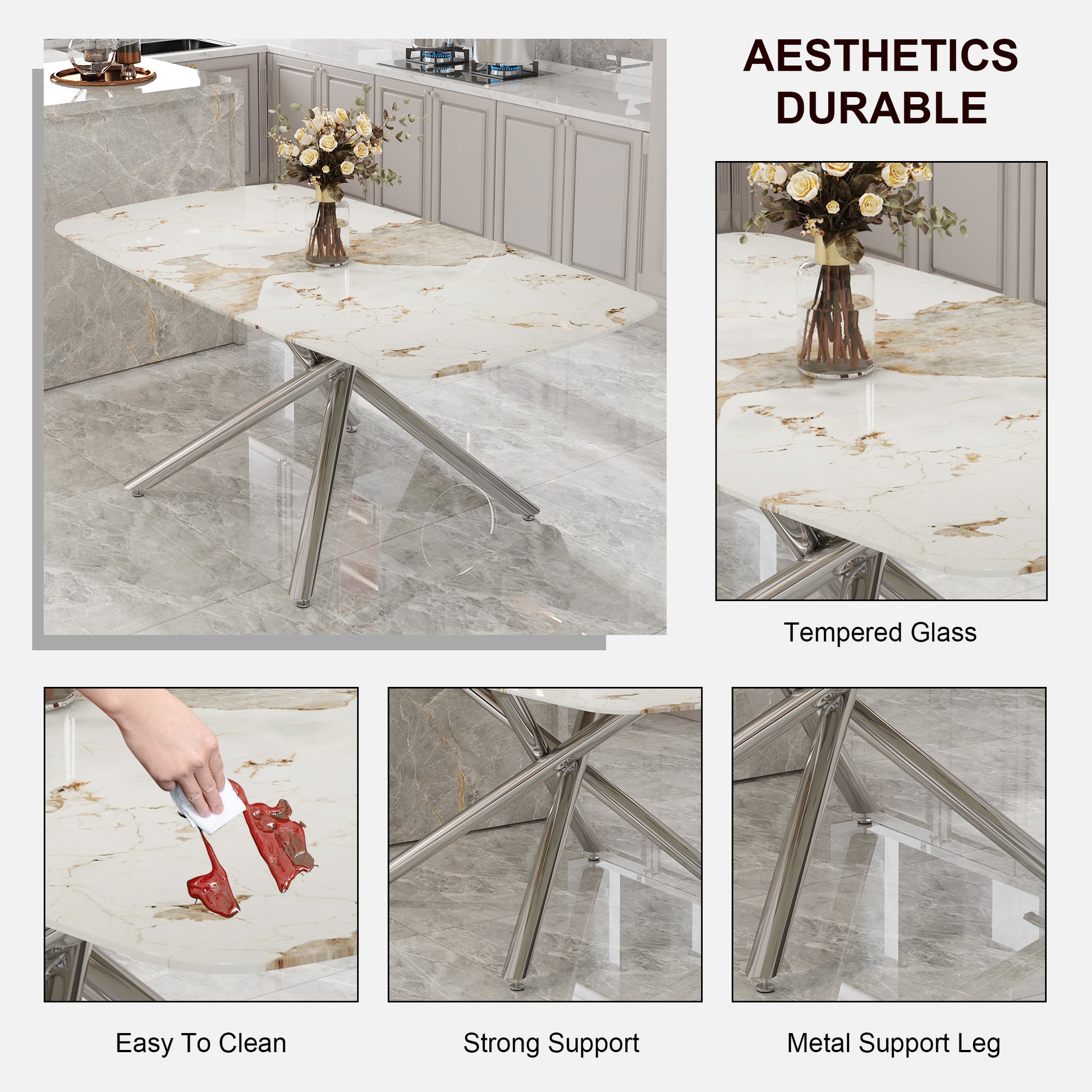 AESTHETICS
DURABLE

Tempered Glass

Easy To Clean

Strong Support

Metal Support Leg