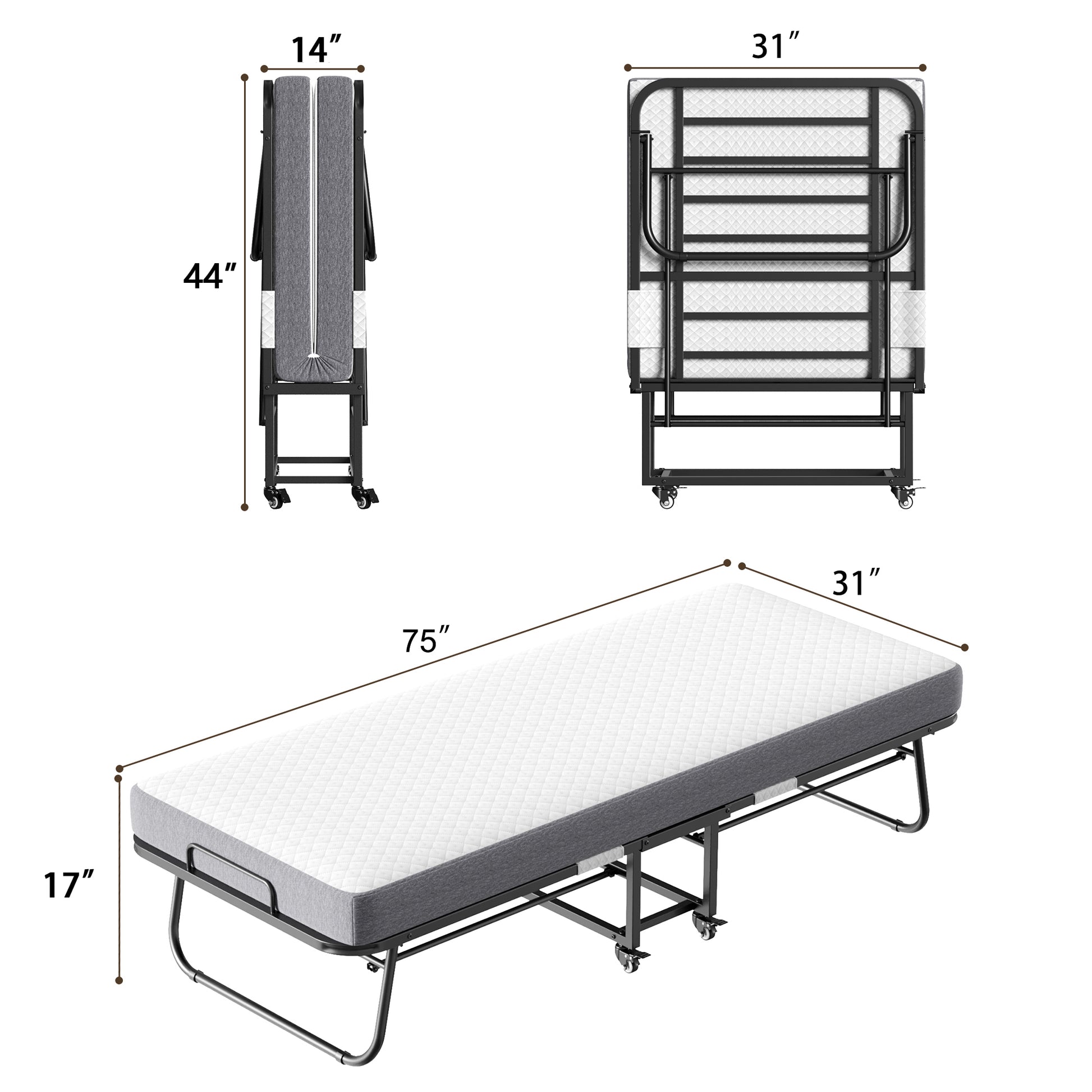 14″

31″

44″

31″

75″

17″