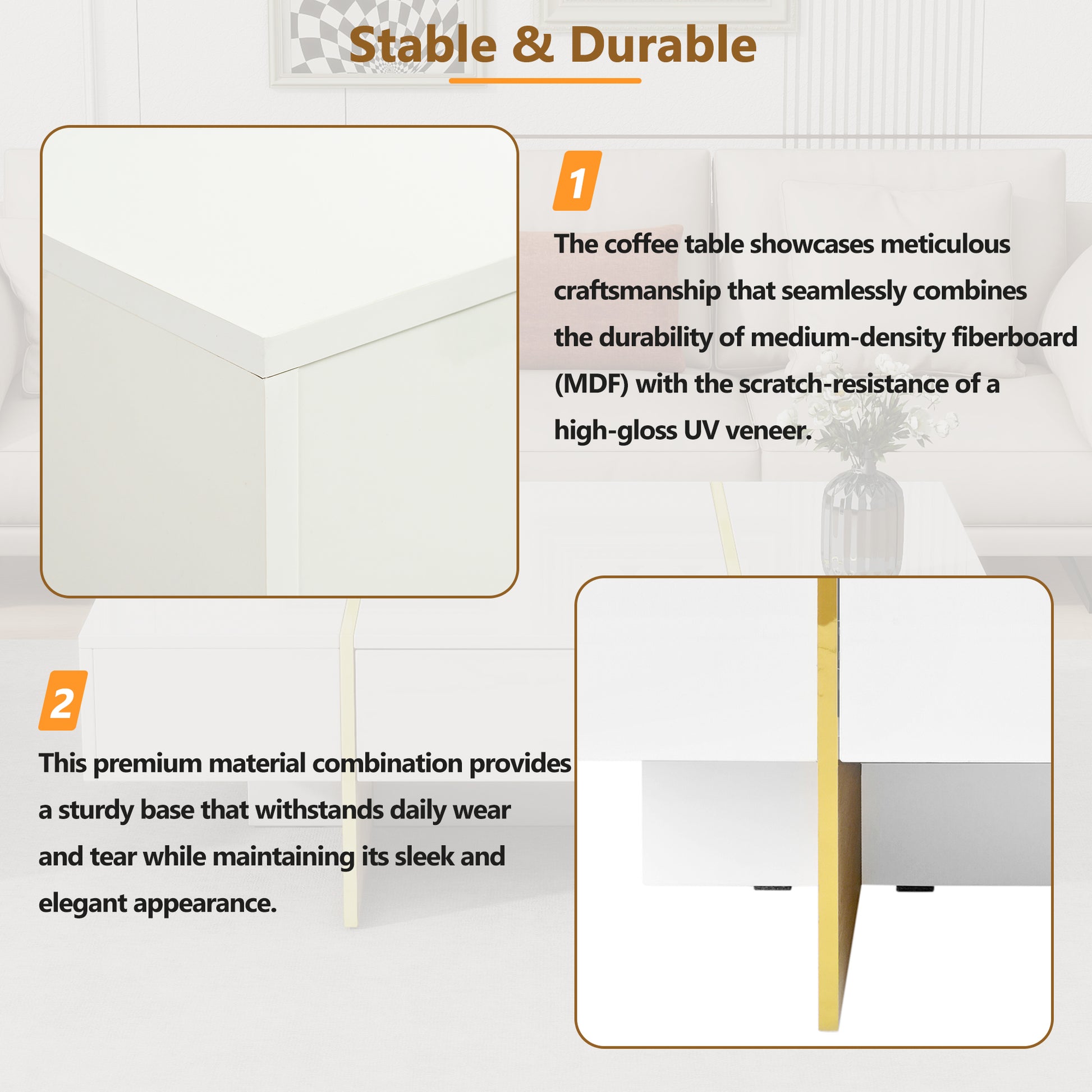 Stable & Durable

1

The coffee table showcases meticulous craftsmanship that seamlessly combines the durability of medium-density fiberboard (MDF) with the scratch-resistance of a high-gloss UV veneer.

2

This premium material combination provides a sturdy base that withstands daily wear and tear while maintaining its sleek and elegant appearance.