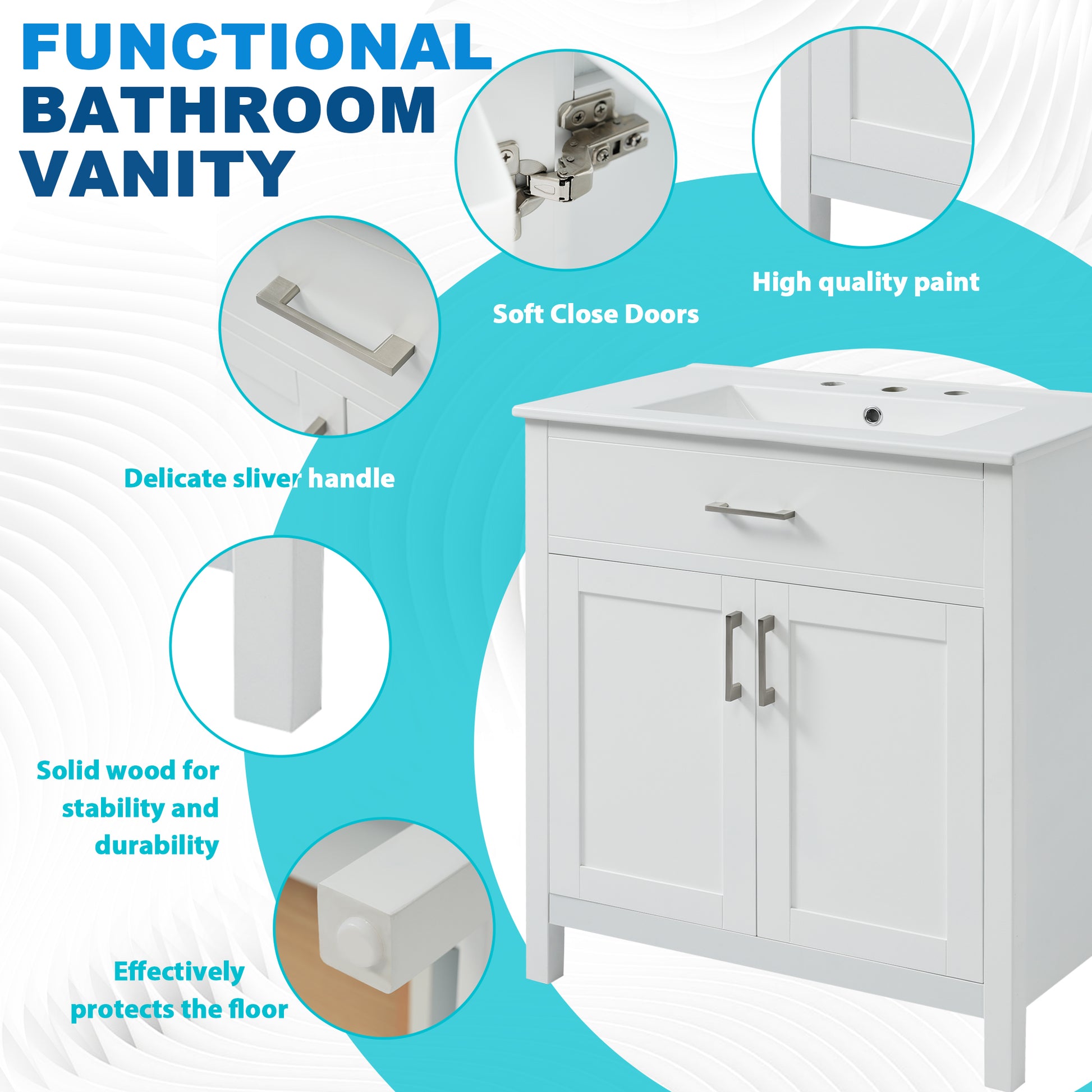 FUNCTIONAL BATHROOM VANITY

Soft Close Doors

High quality paint

Delicate sliver handle

Solid wood for stability and durability

Effectively protects the floor