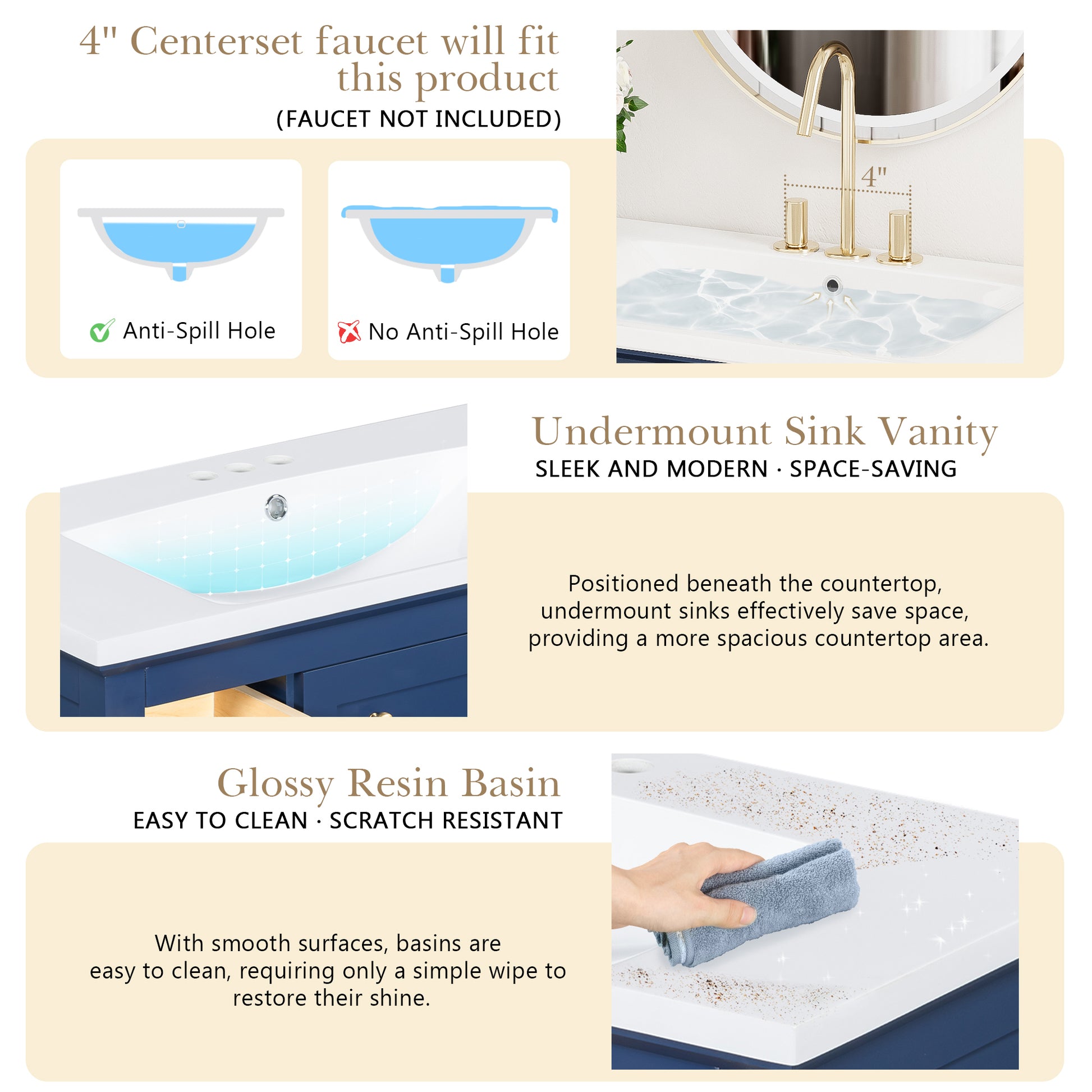 4" Centerset faucet will fit this product
(FAUCET NOT INCLUDED)

Anti-Spill Hole

No Anti-Spill Hole

4"

Undermount Sink Vanity
SLEEK AND MODERN · SPACE-SAVING

Positioned beneath the countertop, undermount sinks effectively save space, providing a more spacious countertop area.

Glossy Resin Basin
EASY TO CLEAN · SCRATCH RESISTANT

With smooth surfaces, basins are easy to clean, requiring only a simple wipe to restore their shine.