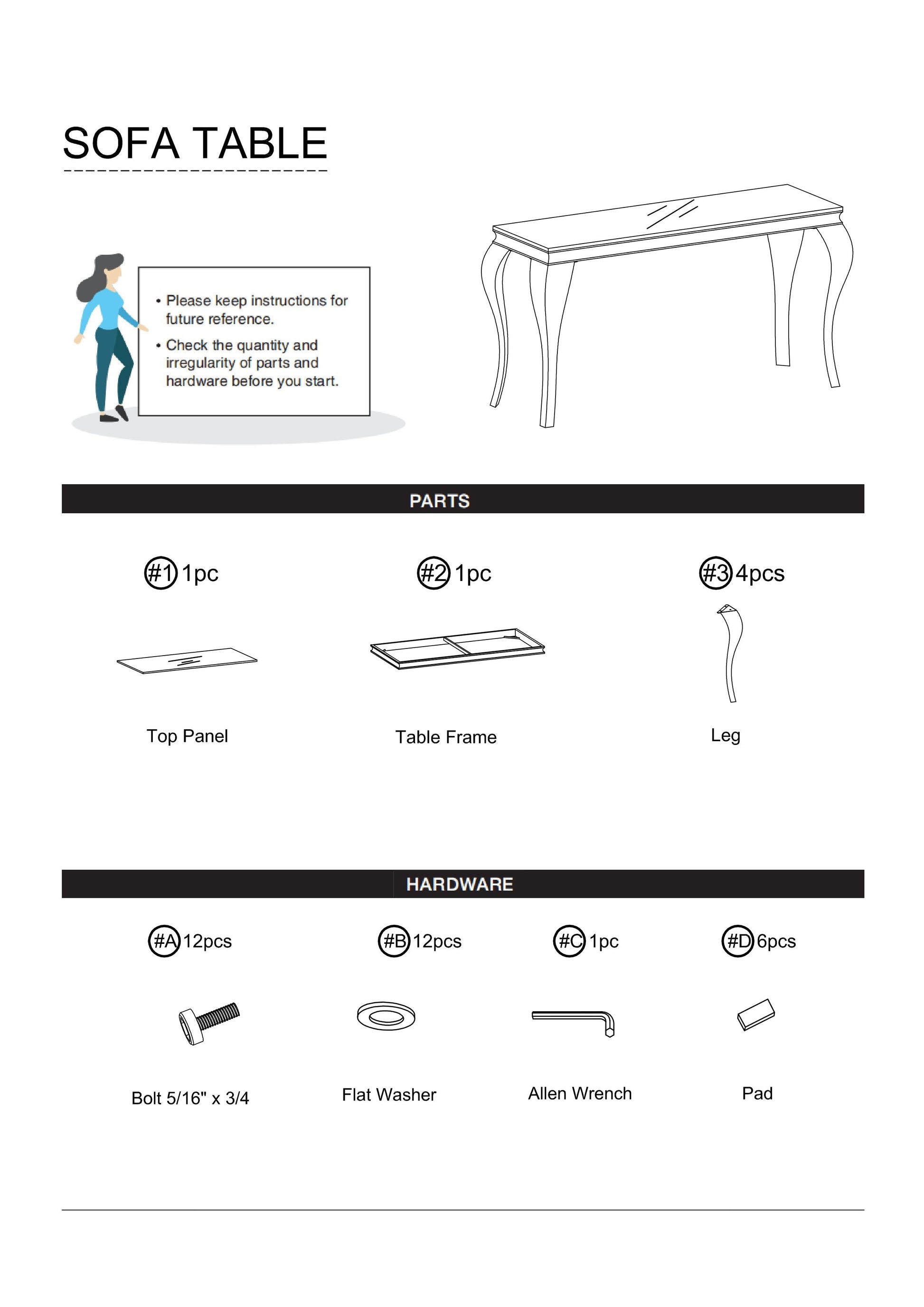 SOFA TABLE

• Please keep instructions for future reference.
• Check the quantity and irregularity of parts and hardware before you start.

PARTS

#1 1pc

Top Panel

#2 1pc

Table Frame

#3 4pcs

Leg

HARDWARE

#A 12pcs

Bolt 5/16" x 3/4

#B 12pcs

Flat Washer

#C 1pc

Allen Wrench

#D 6pcs

Pad