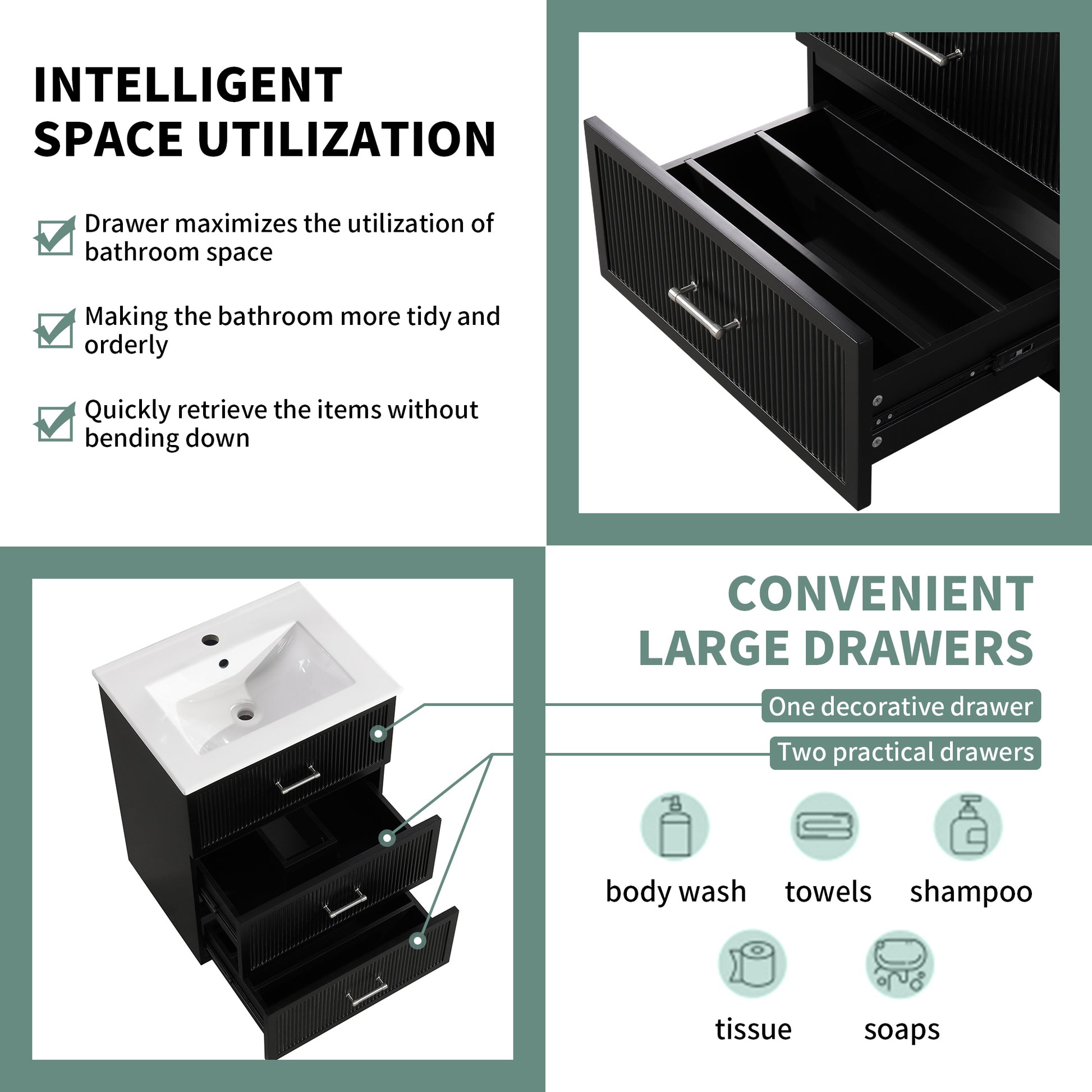 INTELLIGENT SPACE UTILIZATION

Drawer maximizes the utilization of bathroom space

Making the bathroom more tidy and orderly

Quickly retrieve the items without bending down

CONVENIENT LARGE DRAWERS

One decorative drawer

Two practical drawers

body wash

towels

shampoo

tissue

soaps