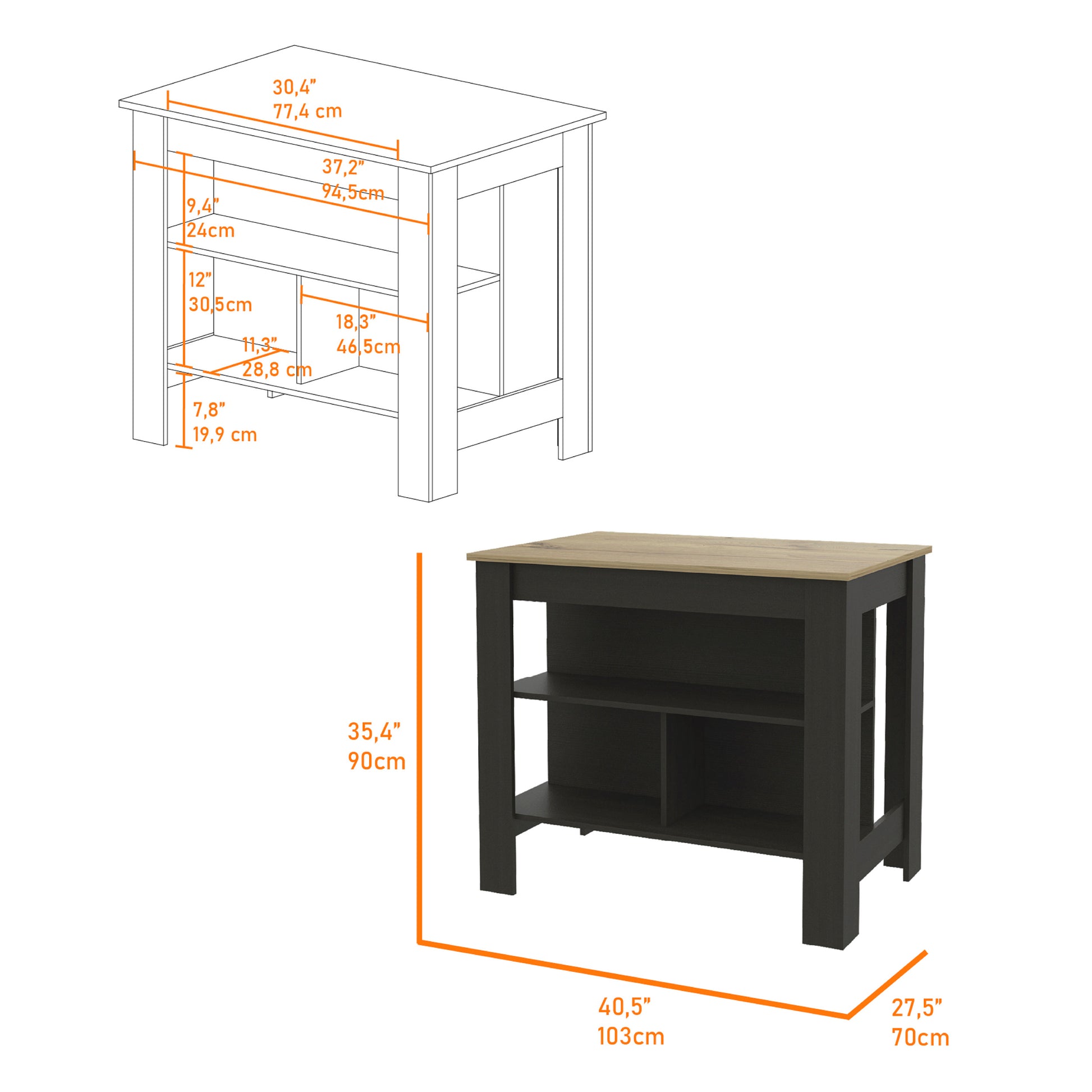 30,4”
77,4 cm

37,2”
94,5cm

9,4”
24cm

12”
30,5cm

18,3”
46,5cm

11,3”
28,8 cm

7,8”
19,9 cm

35,4”
90cm

40,5”
103cm

27,5”
70cm