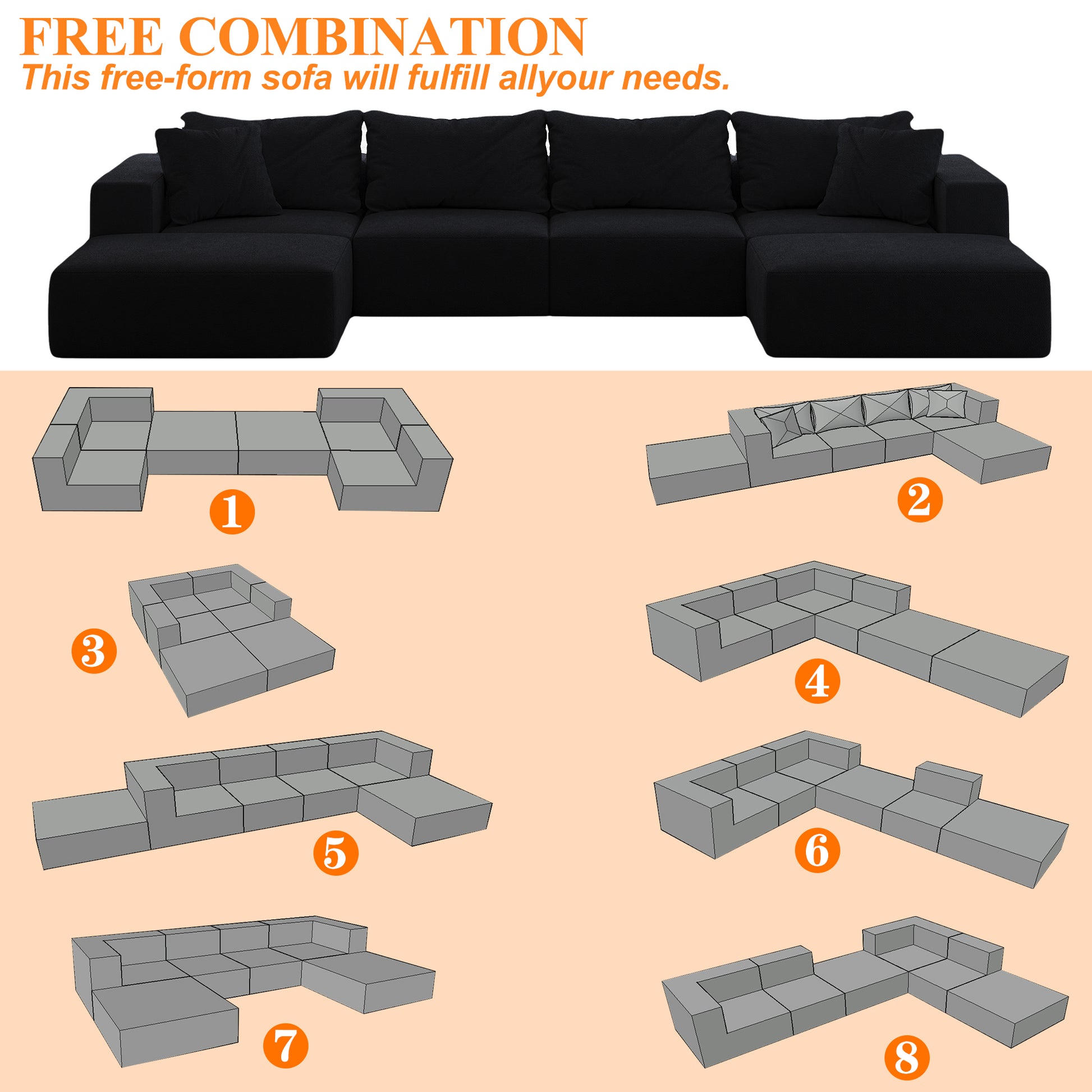 FREE COMBINATION
This free-form sofa will fulfill allyour needs.

1

2

3

4

5

6

7

8