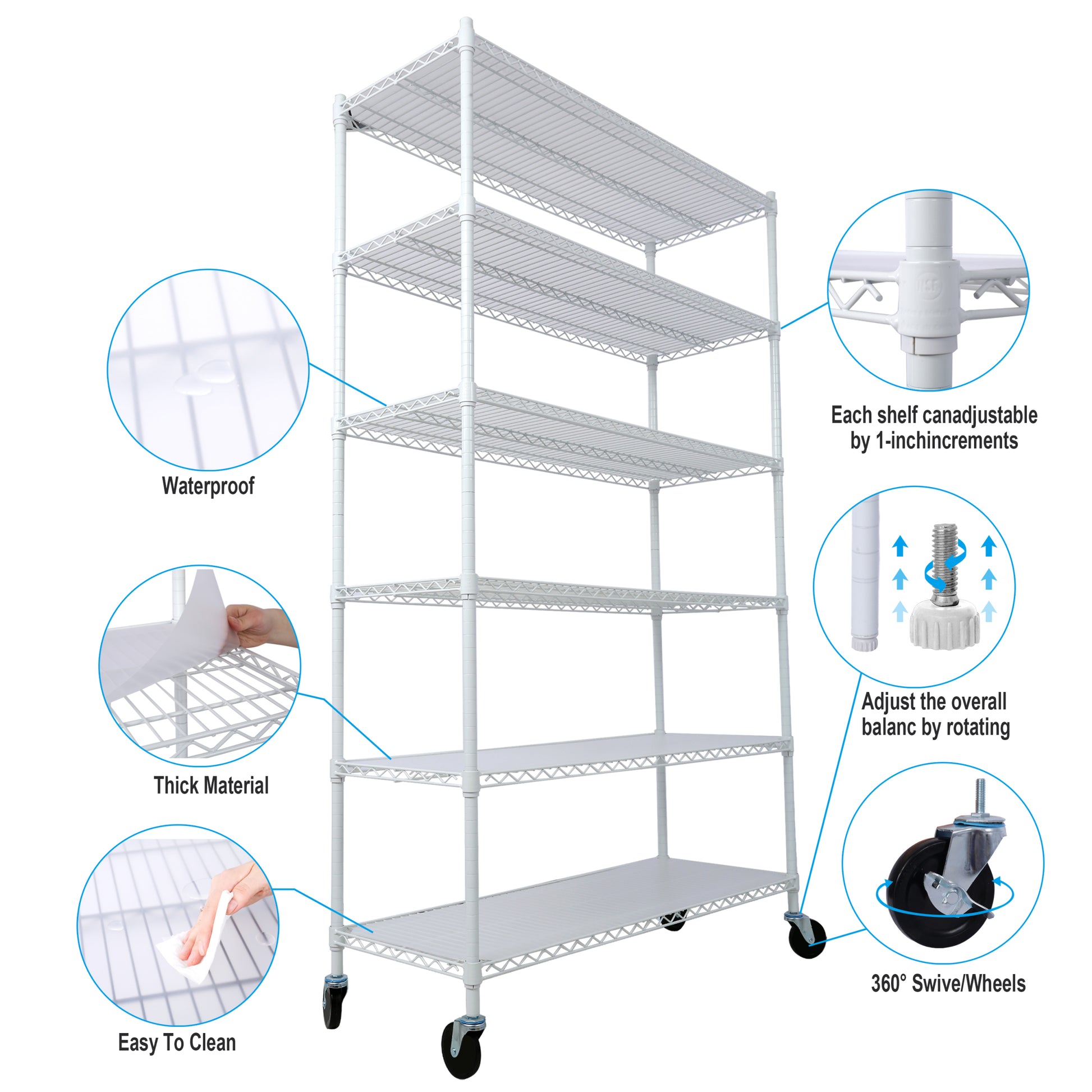 Waterproof

Thick Material

Easy To Clean

Each shelf canadjustable by 1-inchincrements

Adjust the overall balanc by rotating

360° Swive/Wheels