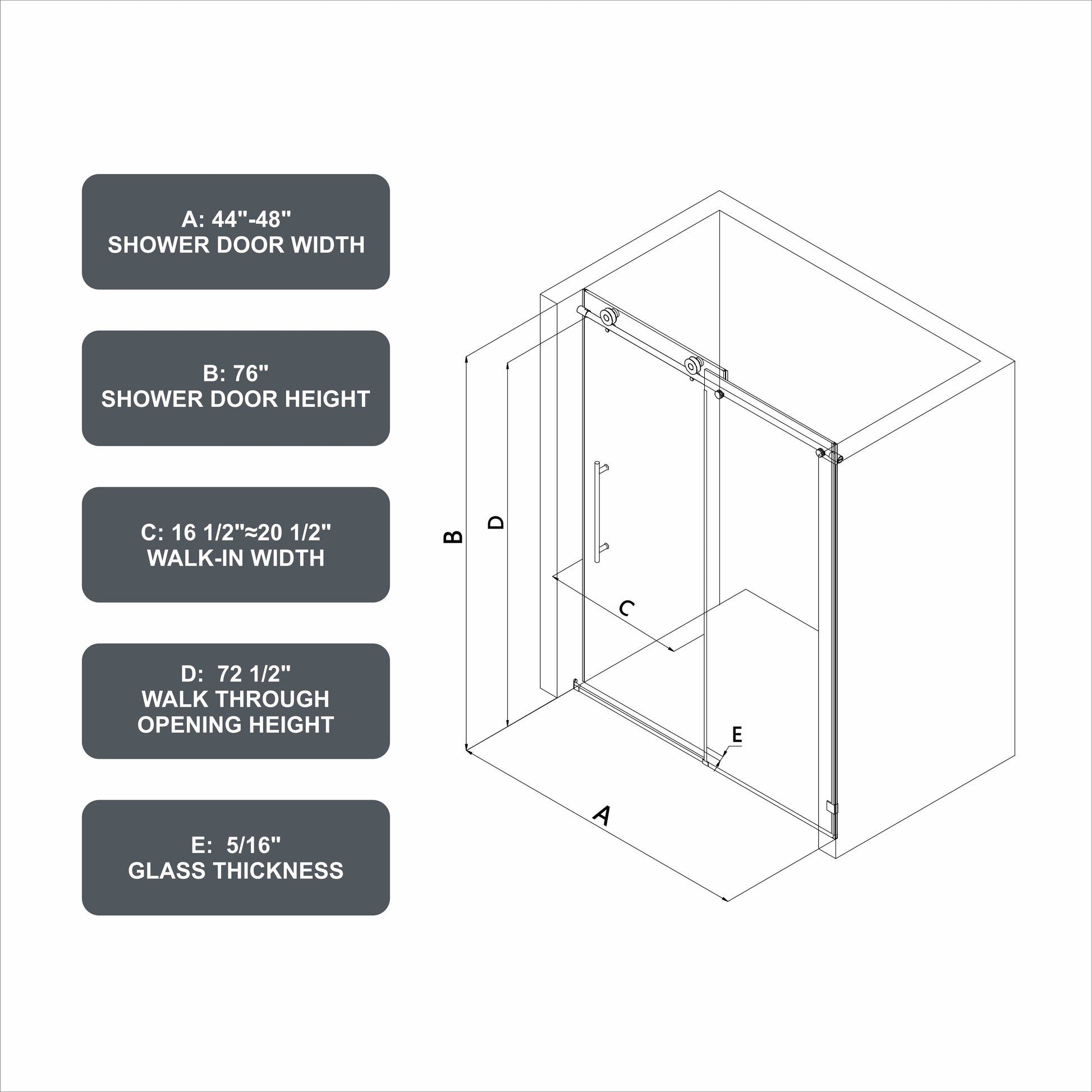 A: 44"-48"
SHOWER DOOR WIDTH

B: 76"
SHOWER DOOR HEIGHT

C: 16 1/2"≈20 1/2"
WALK-IN WIDTH

D: 72 1/2"
WALK THROUGH
OPENING HEIGHT

E: 5/16"
GLASS THICKNESS

B

D

C

E

A