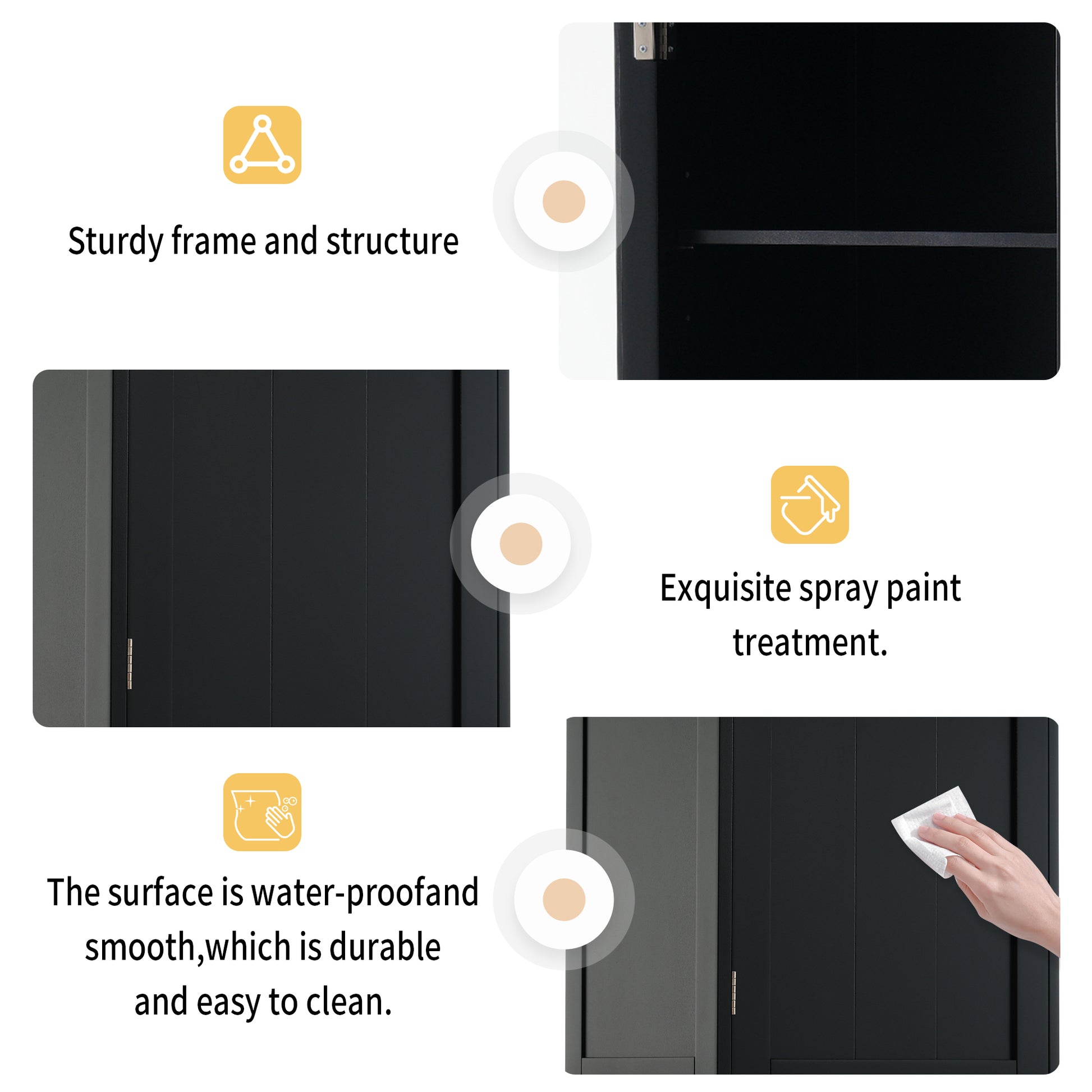 Sturdy frame and structure

Exquisite spray paint treatment.

The surface is water-proofand smooth,which is durable and easy to clean.