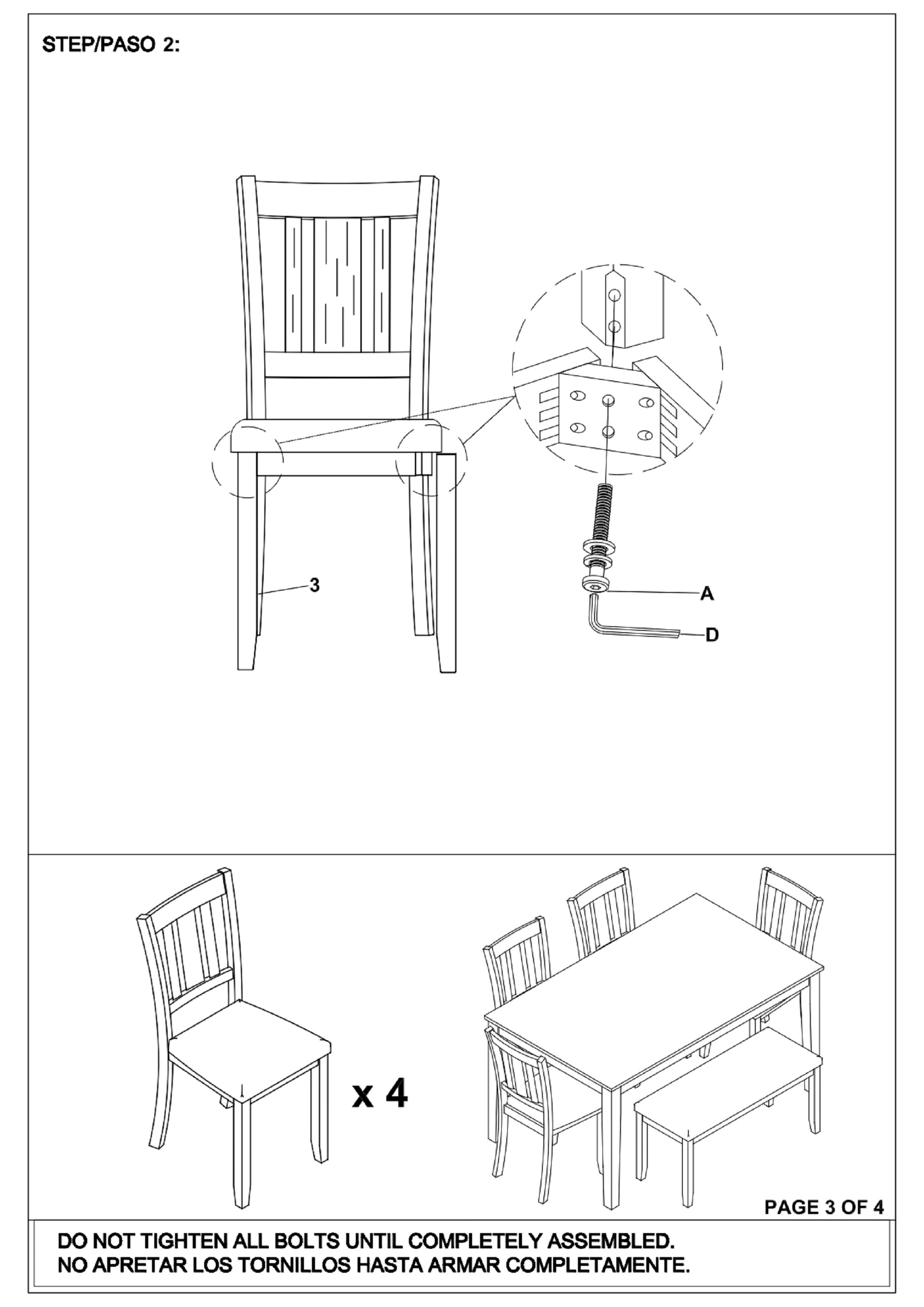 STEP/PASO 2:

3

A

D

x 4

PAGE 3 OF 4

DO NOT TIGHTEN ALL BOLTS UNTIL COMPLETELY ASSEMBLED.
NO APRETAR LOS TORNILLOS HASTA ARMAR COMPLETAMENTE.