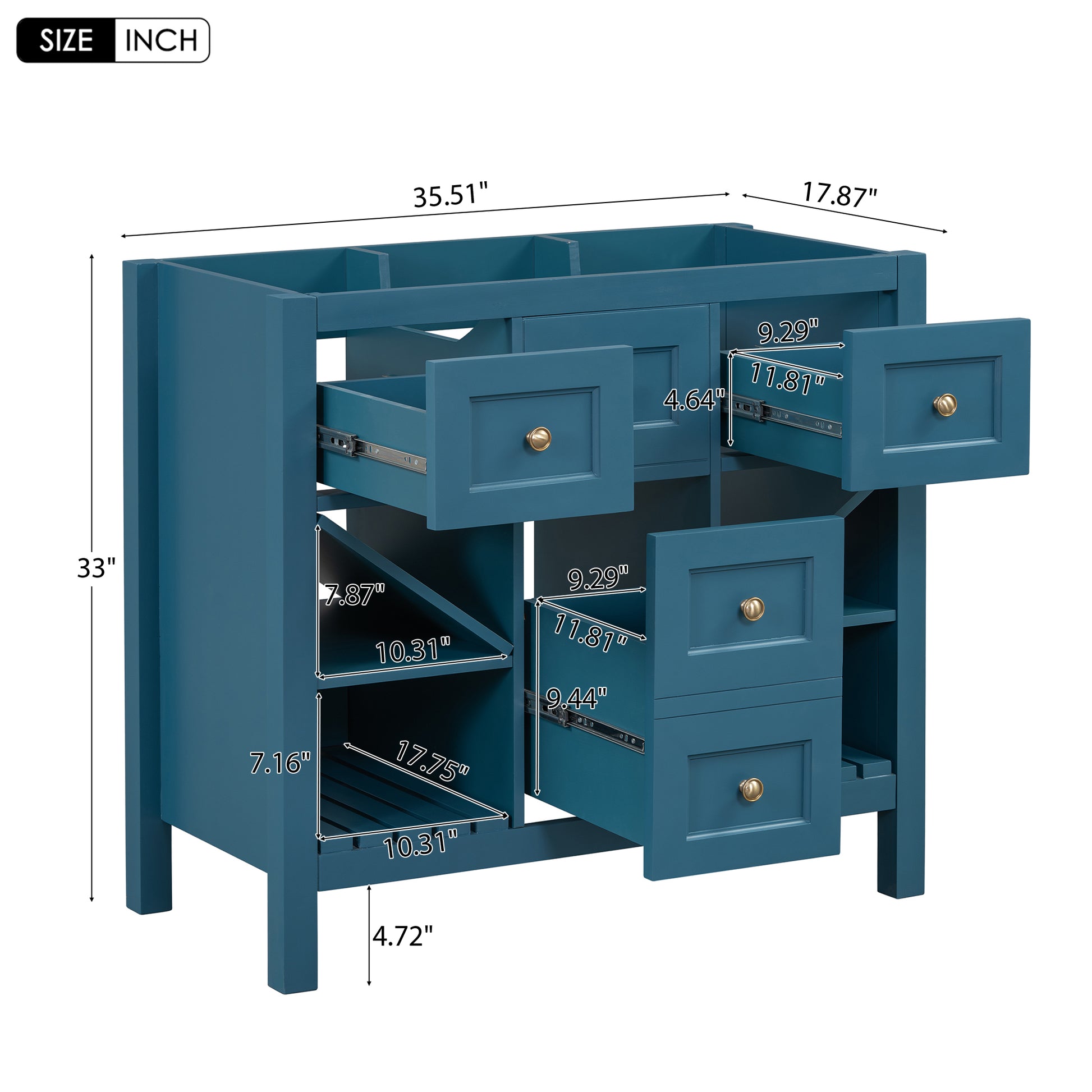 SIZE INCH

35.51"

17.87"

33"

9.29"

11.81"

4.64"

7.87"

10.31"

9.29"

11.81"

9.44"

7.16"

17.75"

10.31"

4.72"