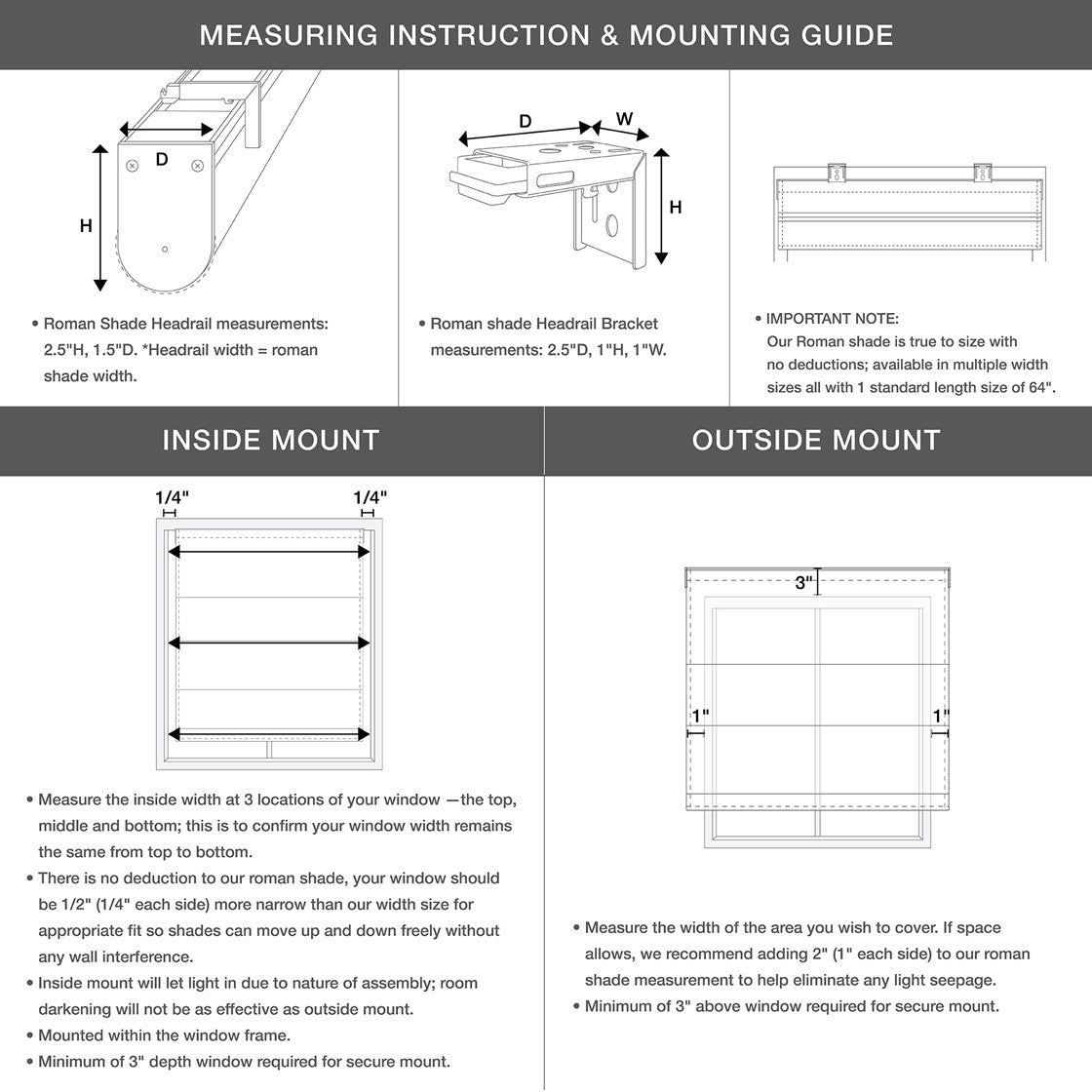 MEASURING INSTRUCTION & MOUNTING GUIDE

D

H

• Roman Shade Headrail measurements: 2.5"H, 1.5"D. *Headrail width = roman shade width.

D

W

H

• Roman shade Headrail Bracket measurements: 2.5"D, 1"H, 1"W.

• IMPORTANT NOTE:
Our Roman shade is true to size with no deductions; available in multiple width sizes all with 1 standard length size of 64".

INSIDE MOUNT

1/4"

1/4"

• Measure the inside width at 3 locations of your window —the top, middle and bottom; this is to confirm your window width remains the same from top to bottom.
• There is no deduction to our roman shade, your window should be 1/2" (1/4" each side) more narrow than our width size for appropriate fit so shades can move up and down freely without any wall interference.
• Inside mount will let light in due to nature of assembly; room darkening will not be as effective as outside mount.
• Mounted within the window frame.
• Minimum of 3" depth window required for secure mount.

OUTSIDE MOUNT

3"

1"

1"

• Measure the width of the area you wish to cover. If space allows, we recommend adding 2" (1" each side) to our roman shade measurement to help eliminate any light seepage.
• Minimum of 3" above window required for secure mount.