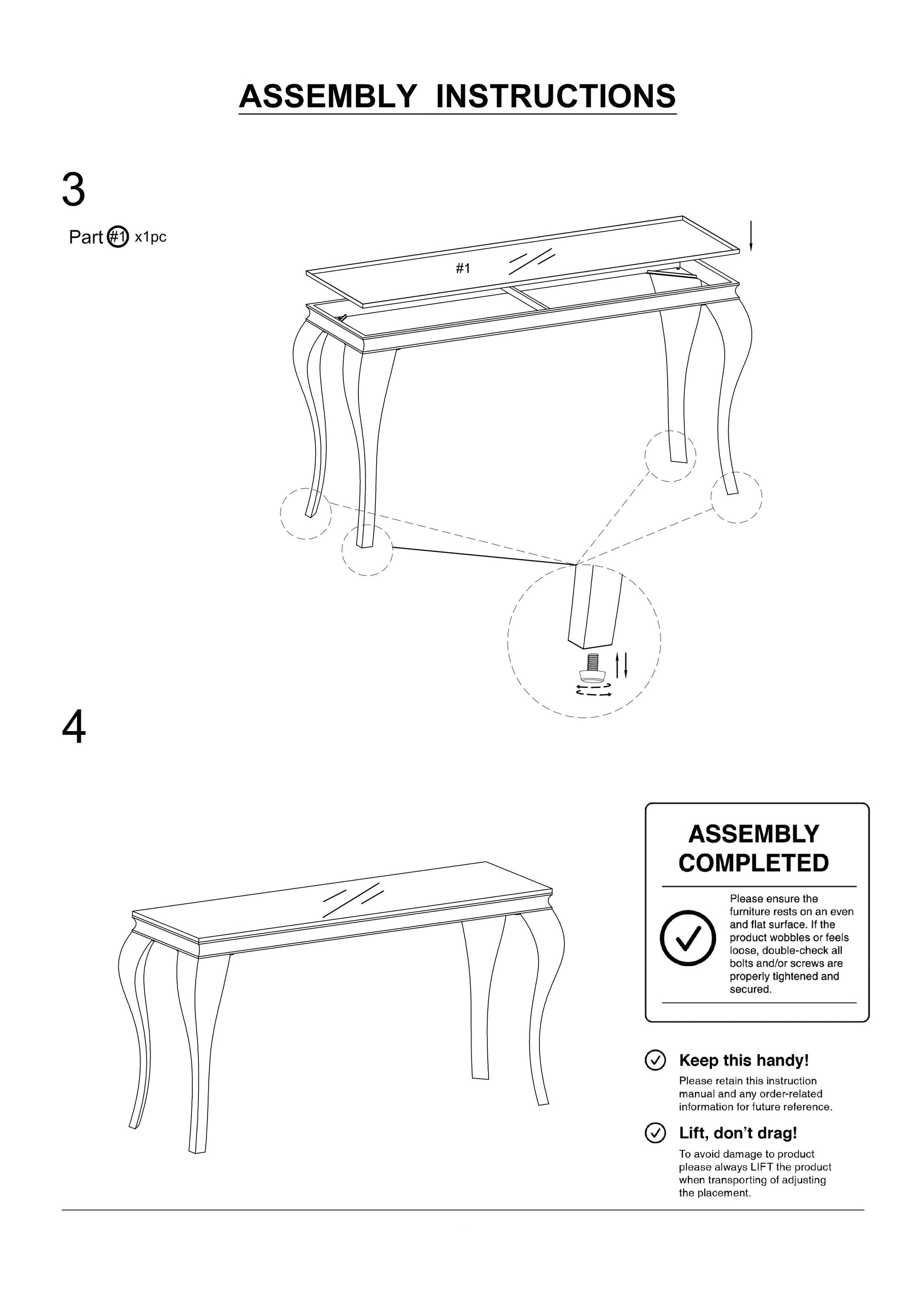 ASSEMBLY INSTRUCTIONS

3

Part #1 x1pc

#1

4

ASSEMBLY COMPLETED

Please ensure the furniture rests on an even and flat surface. If the product wobbles or feels loose, double-check all bolts and/or screws are properly tightened and secured.

Keep this handy!

Please retain this instruction manual and any order-related information for future reference.

Lift, don't drag!

To avoid damage to product please always LIFT the product when transporting of adjusting the placement.