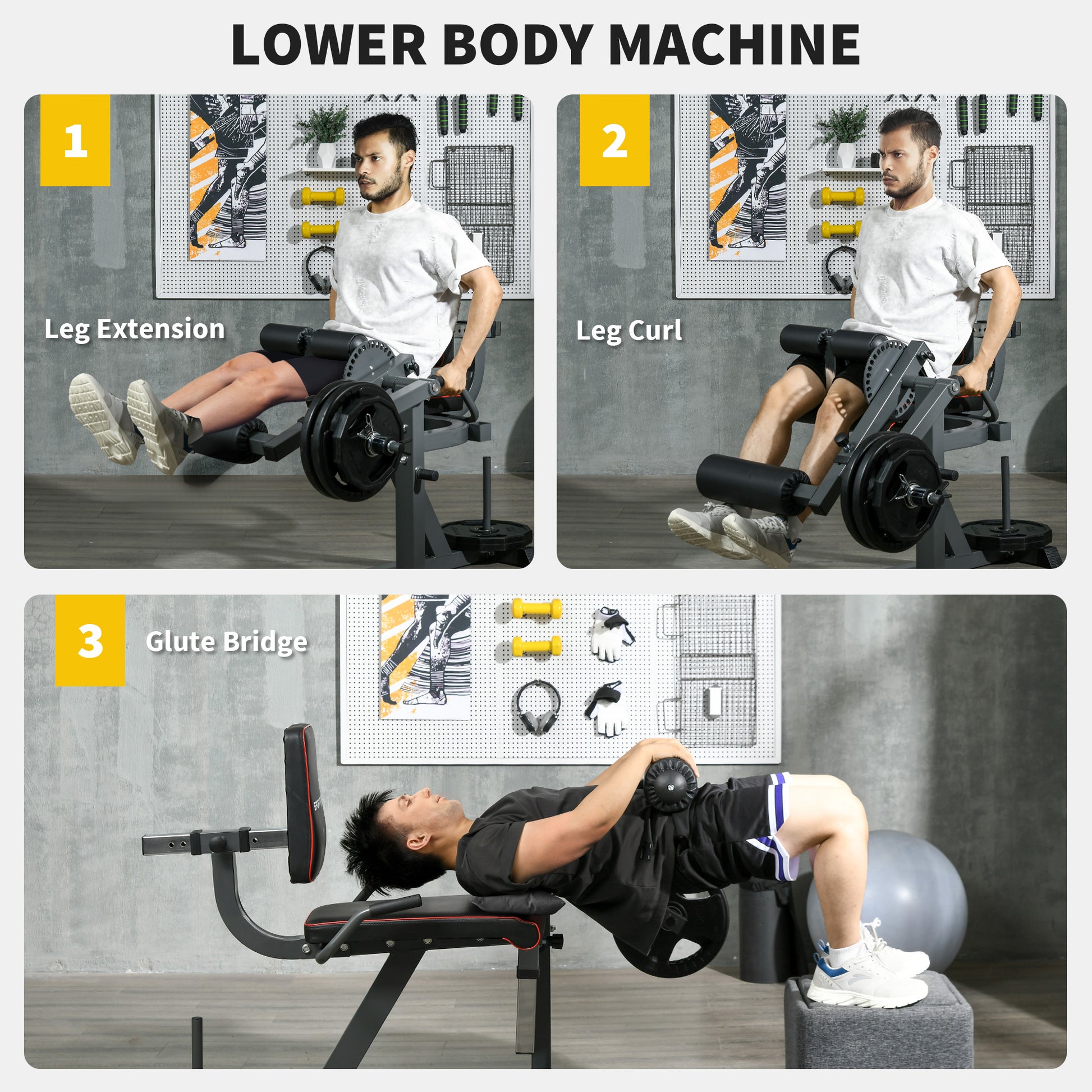 LOWER BODY MACHINE

1

Leg Extension

2

Leg Curl

3

Glute Bridge