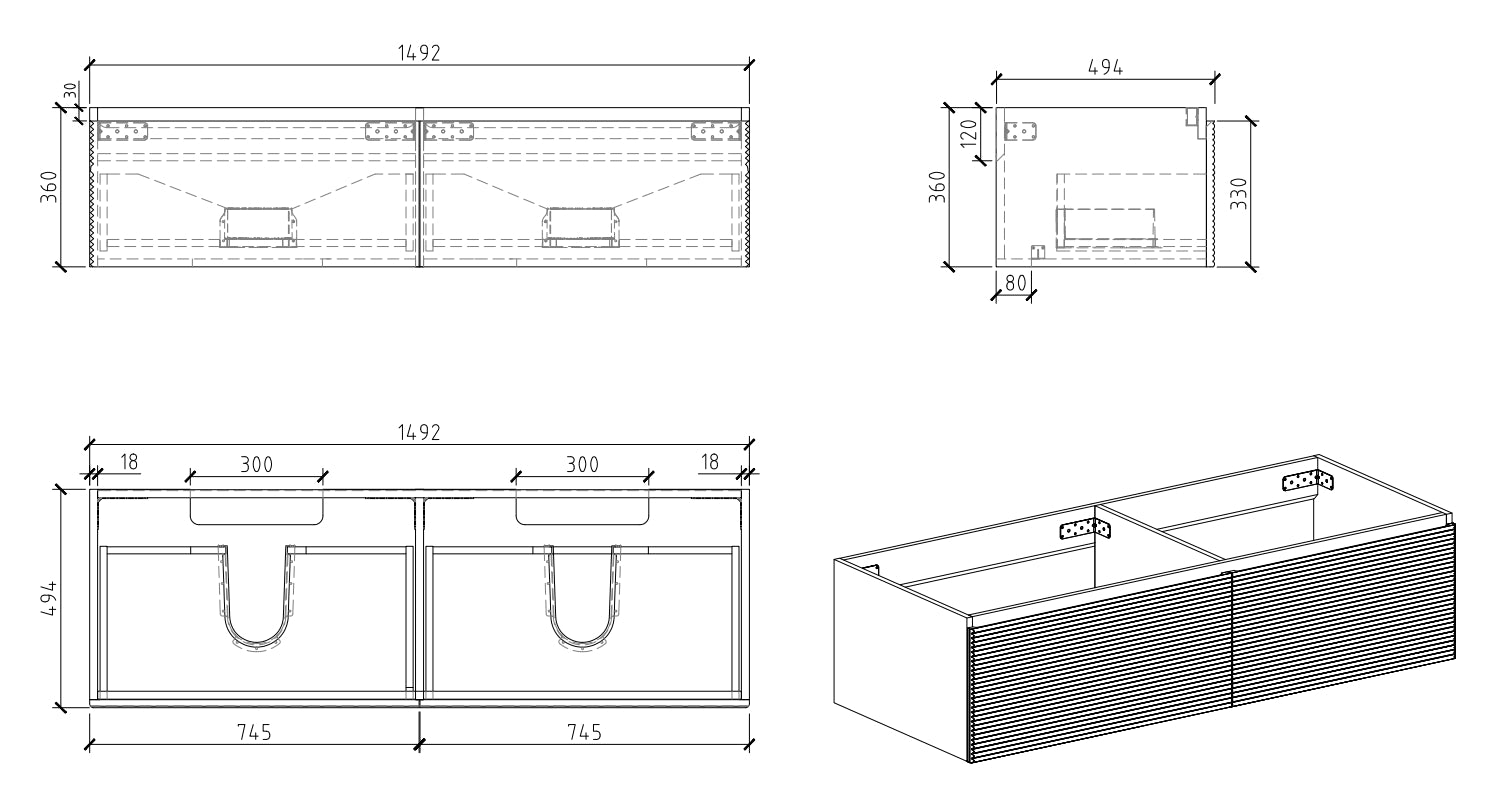 1492
30
360

494
120
360
330
80

1492
18
300
300
18
494
745
745