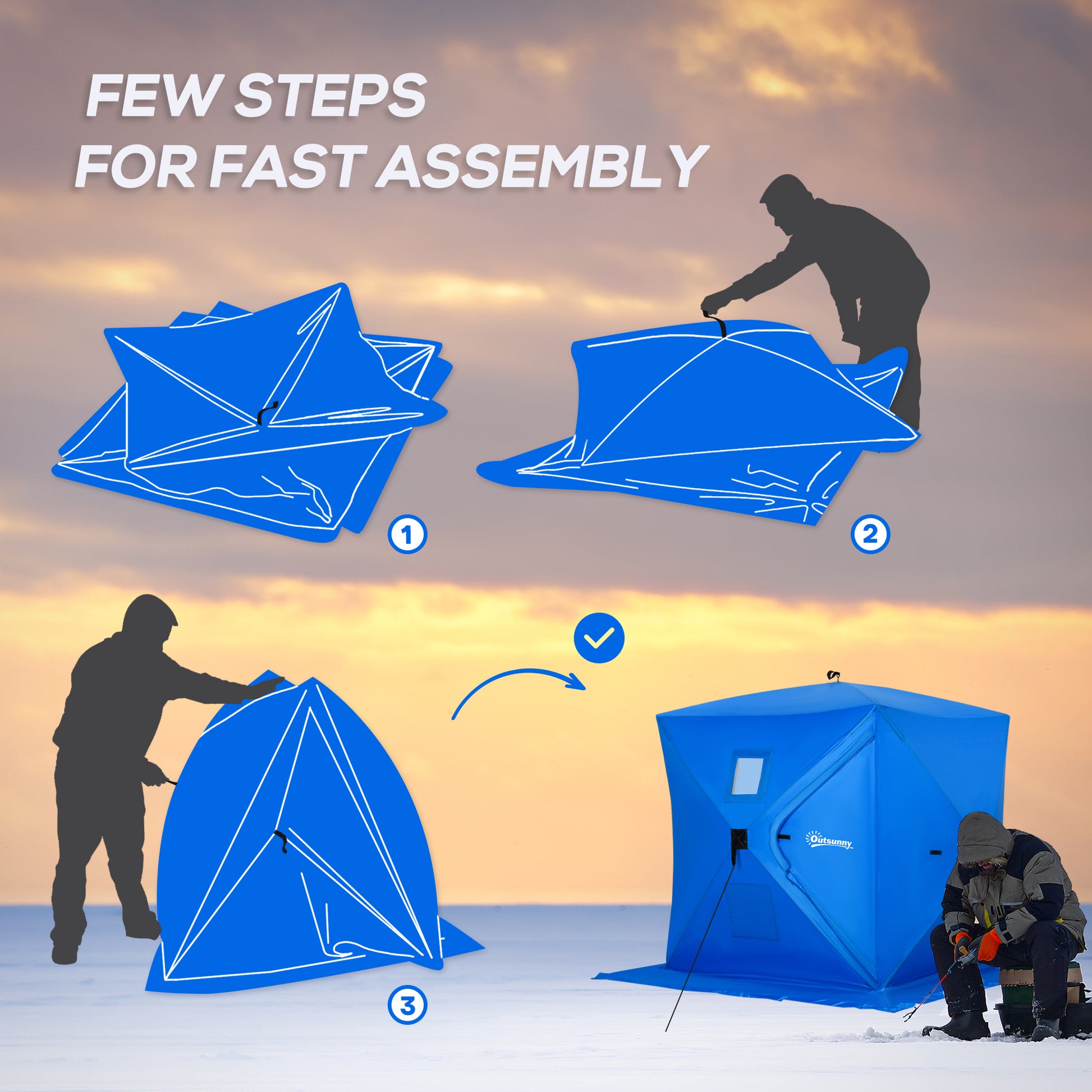 FEW STEPS
FOR FAST ASSEMBLY

1

2

3

Outsunny