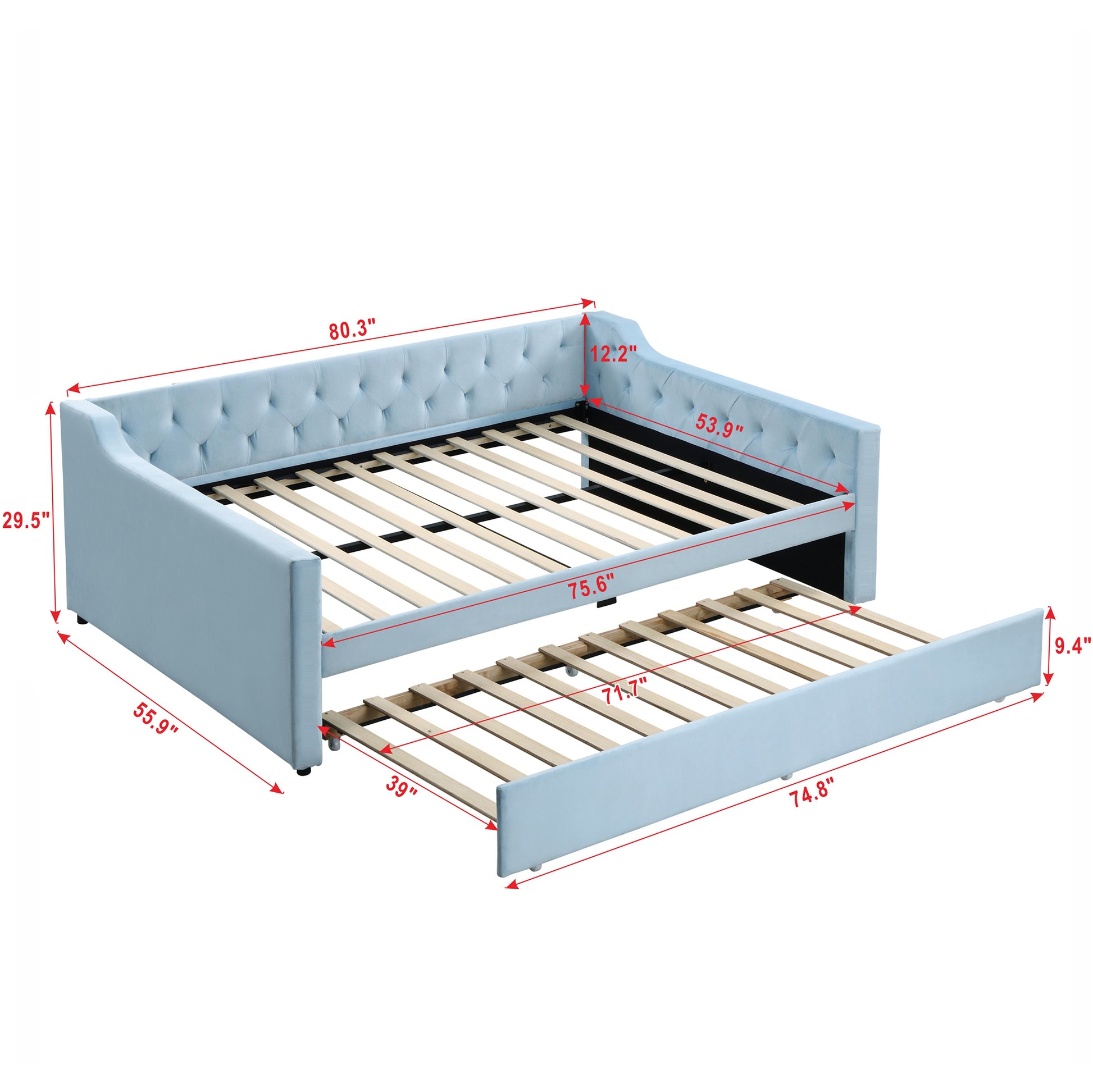 80.3"
12.2"
53.9"
29.5"
75.6"
9.4"
71.7"
55.9"
39"
74.8"