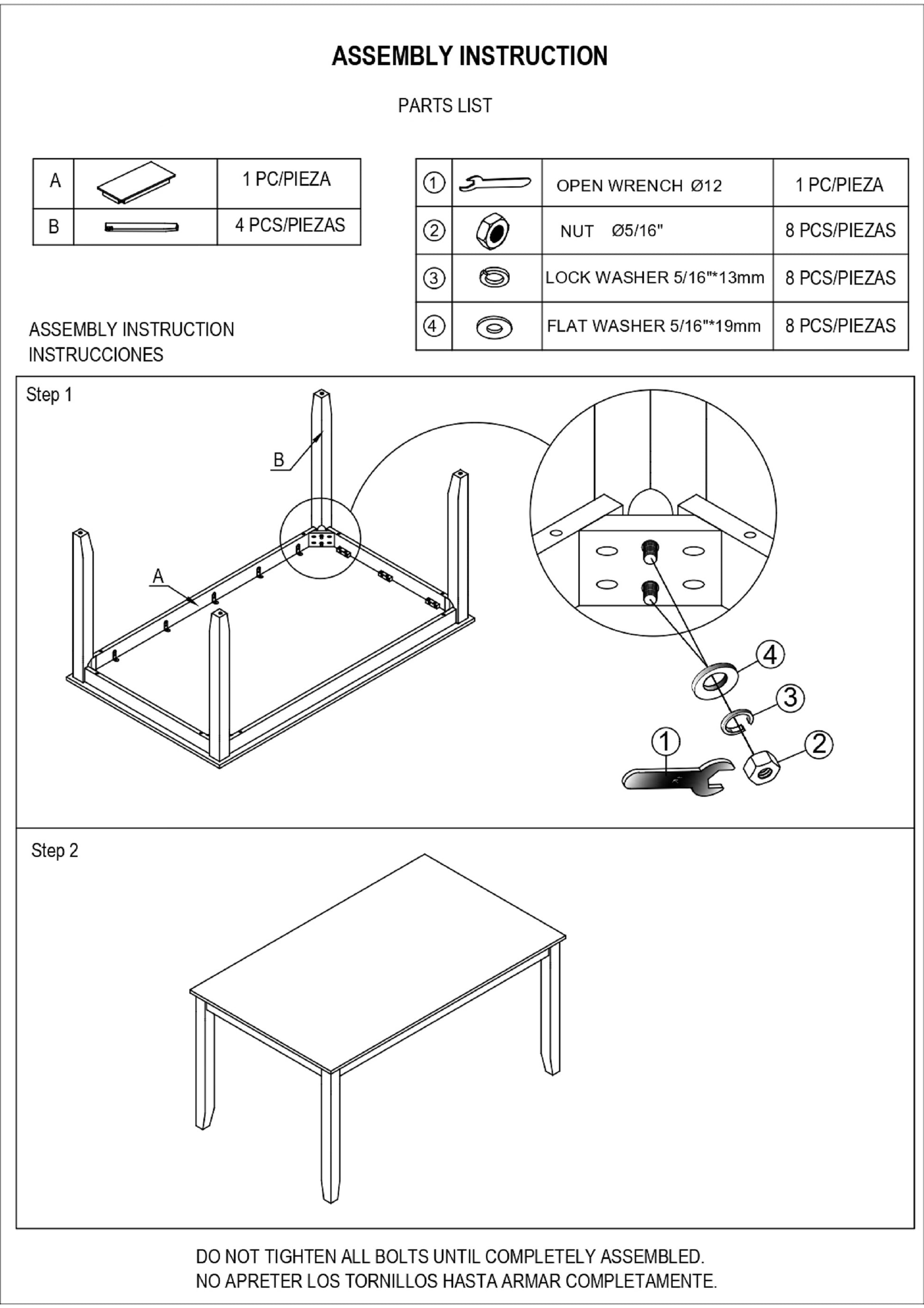 ASSEMBLY INSTRUCTION

PARTS LIST

| A | | 1 PC/PIEZA |
|---|---|---|
| B | | 4 PCS/PIEZAS |

| ① | | OPEN WRENCH Ø12 | 1 PC/PIEZA |
|---|---|---|---|
| ② | | NUT Ø5/16" | 8 PCS/PIEZAS |
| ③ | | LOCK WASHER 5/16"*13mm | 8 PCS/PIEZAS |
| ④ | | FLAT WASHER 5/16"*19mm | 8 PCS/PIEZAS |

ASSEMBLY INSTRUCTION
INSTRUCCIONES

Step 1

B

A

4

3

1

2

Step 2

DO NOT TIGHTEN ALL BOLTS UNTIL COMPLETELY ASSEMBLED.
NO APRETER LOS TORNILLOS HASTA ARMAR COMPLETAMENTE.